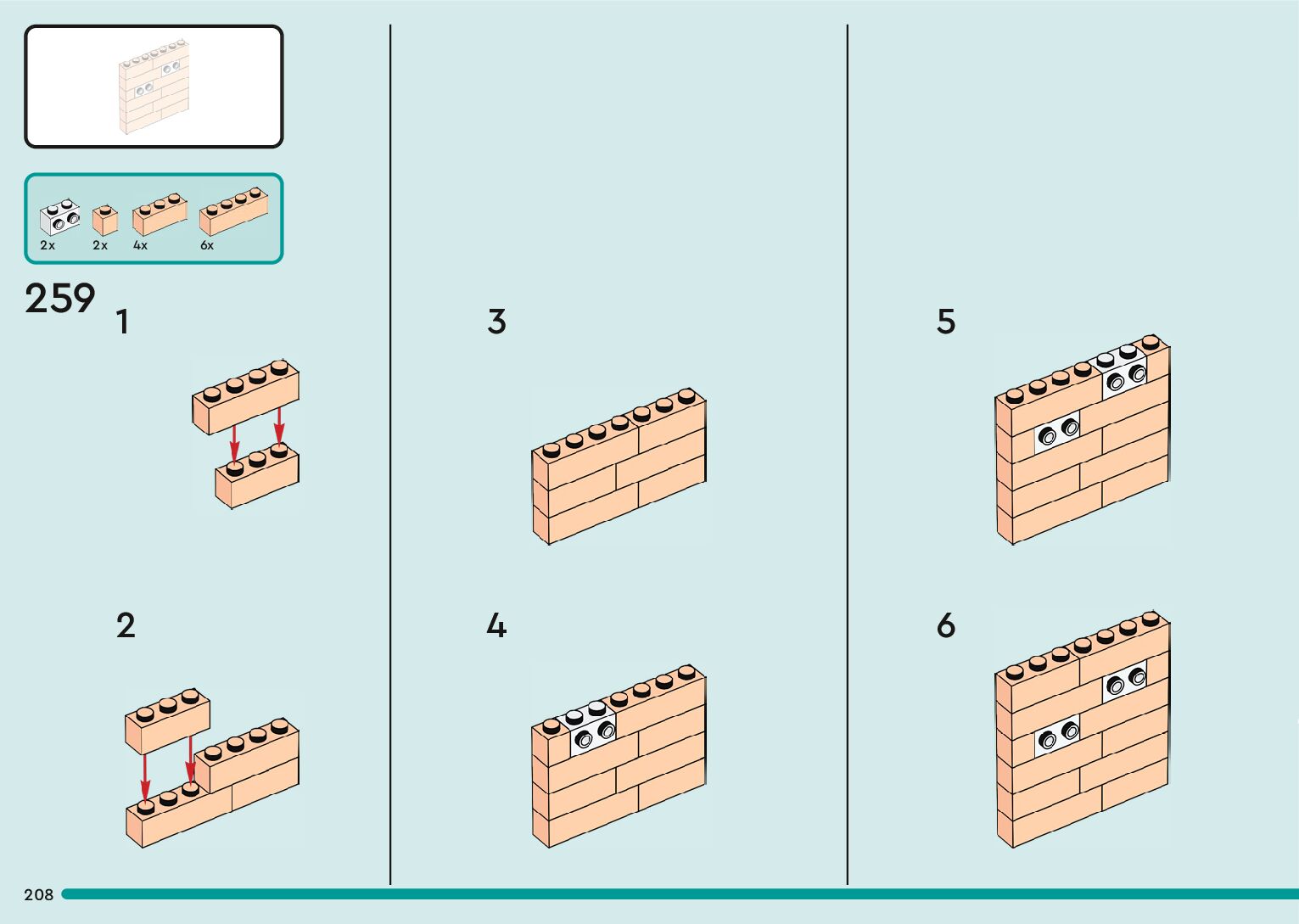 2x 2x 4x 6x

259

1

2

3

4

5

6

208