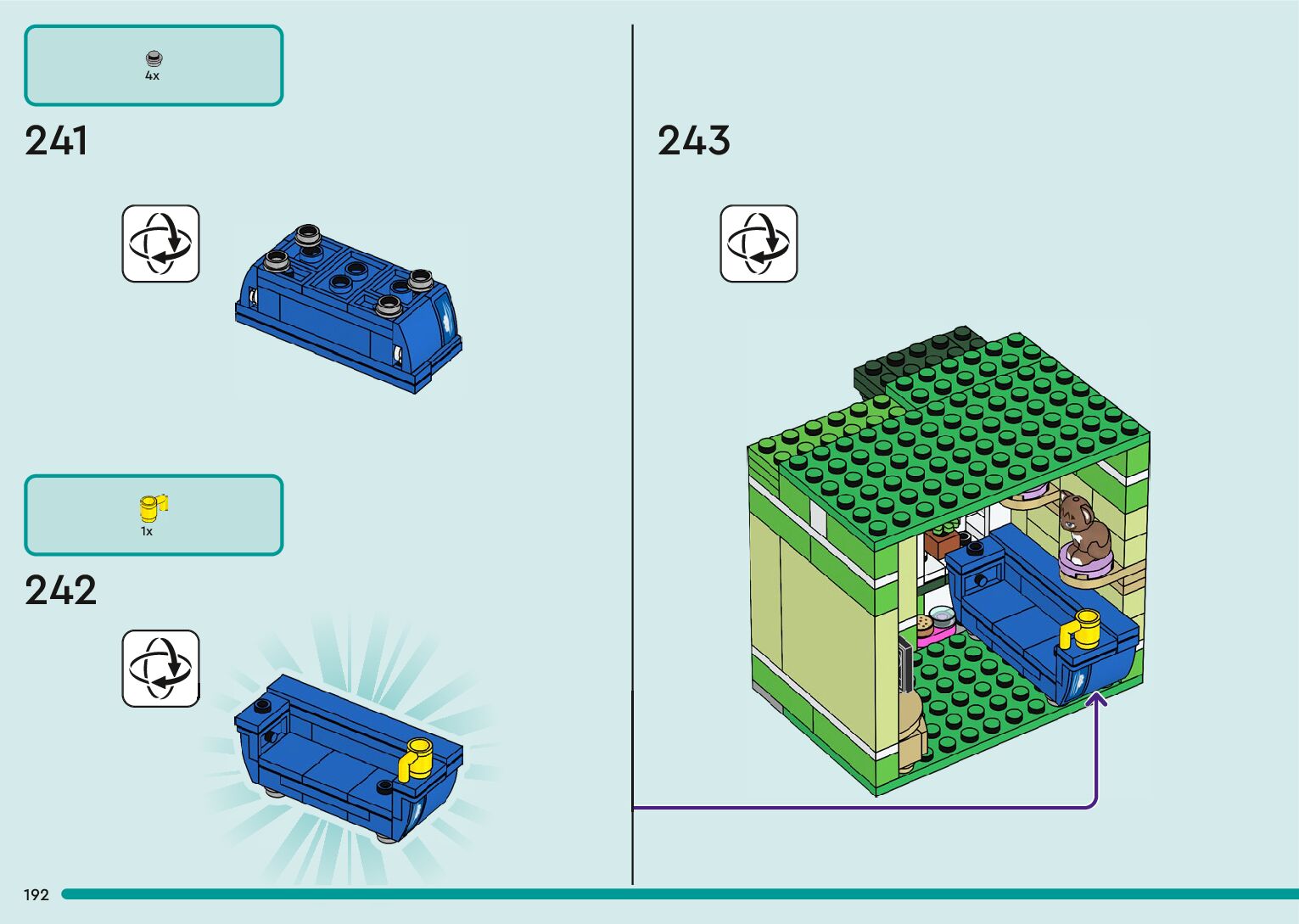 4x

241

1x

242

243

192