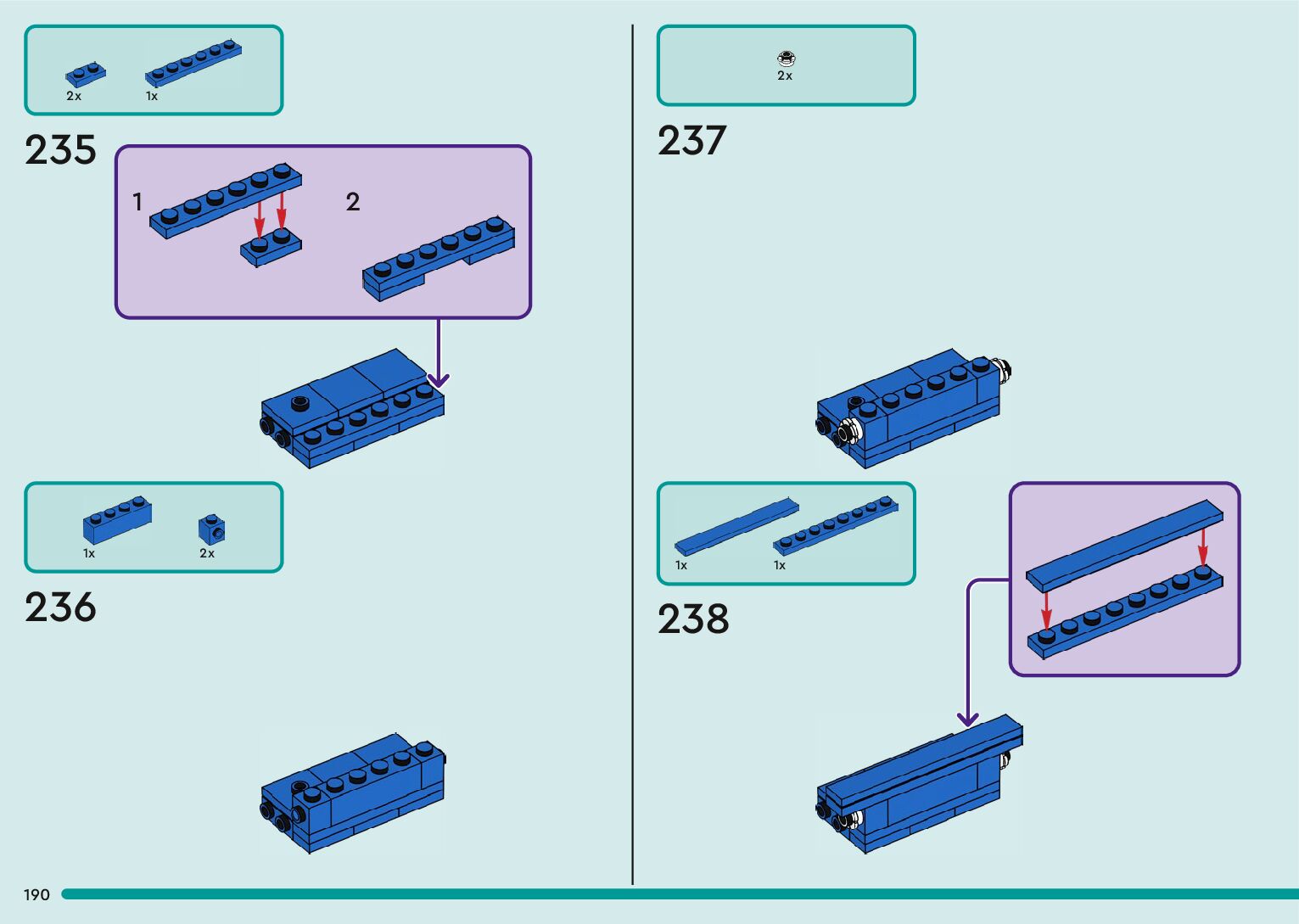 2x 1x

235

1

2

1x 2x

236

2x

237

1x 1x

238

190