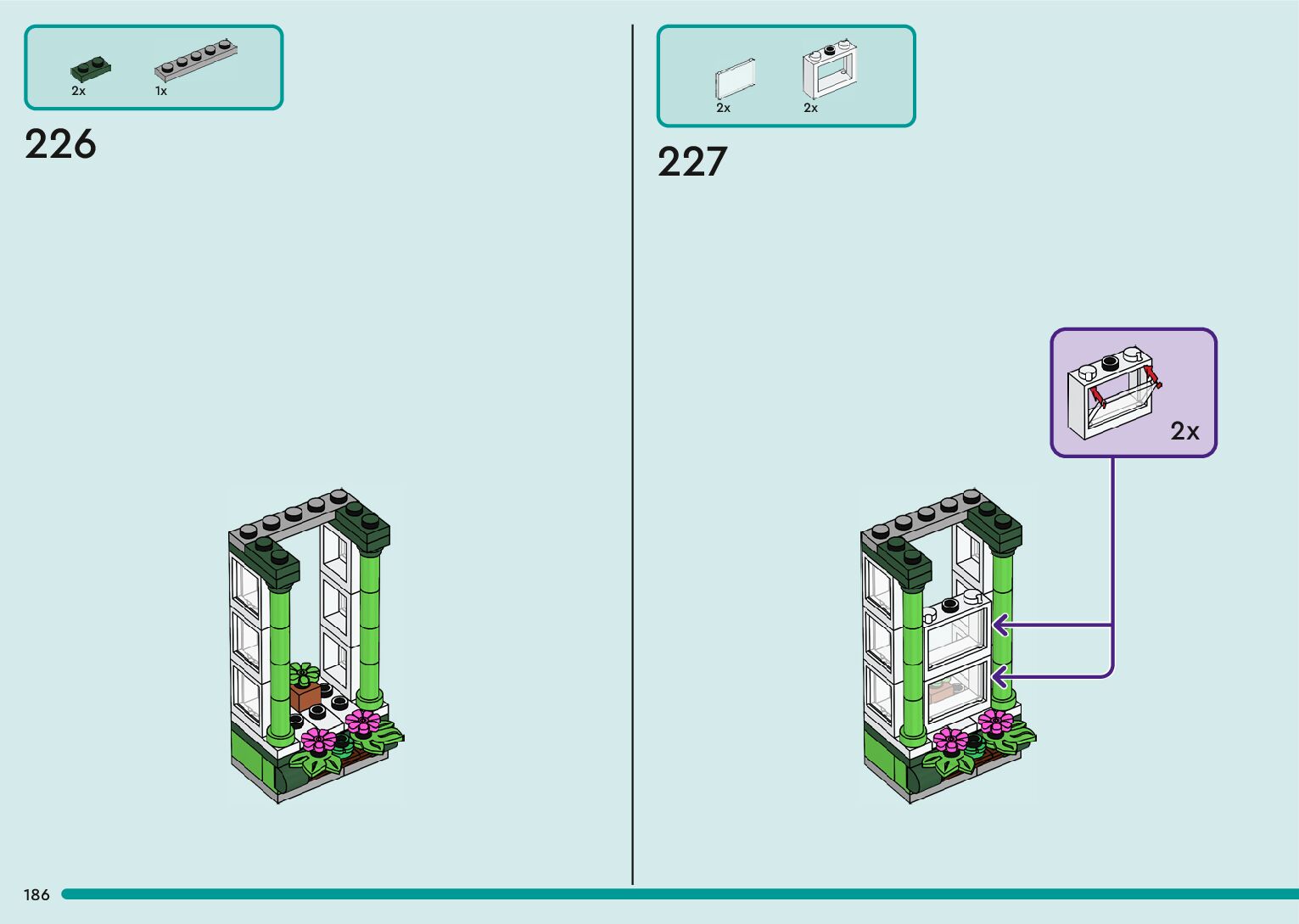 2x
1x

226

2x
2x

227

2x

186