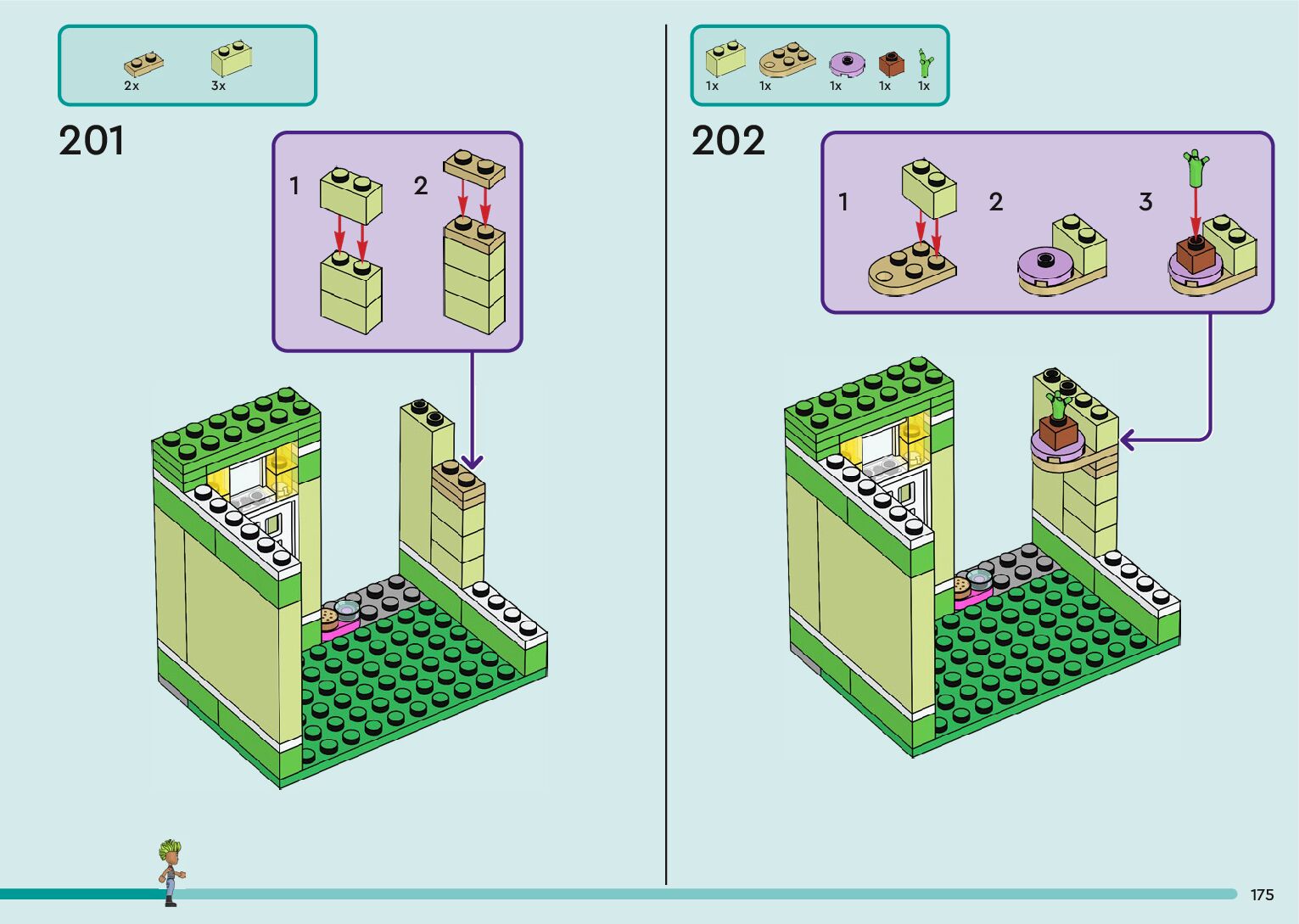 2x 3x

201

1 2

1x 1x 1x 1x 1x

202

1 2 3

175