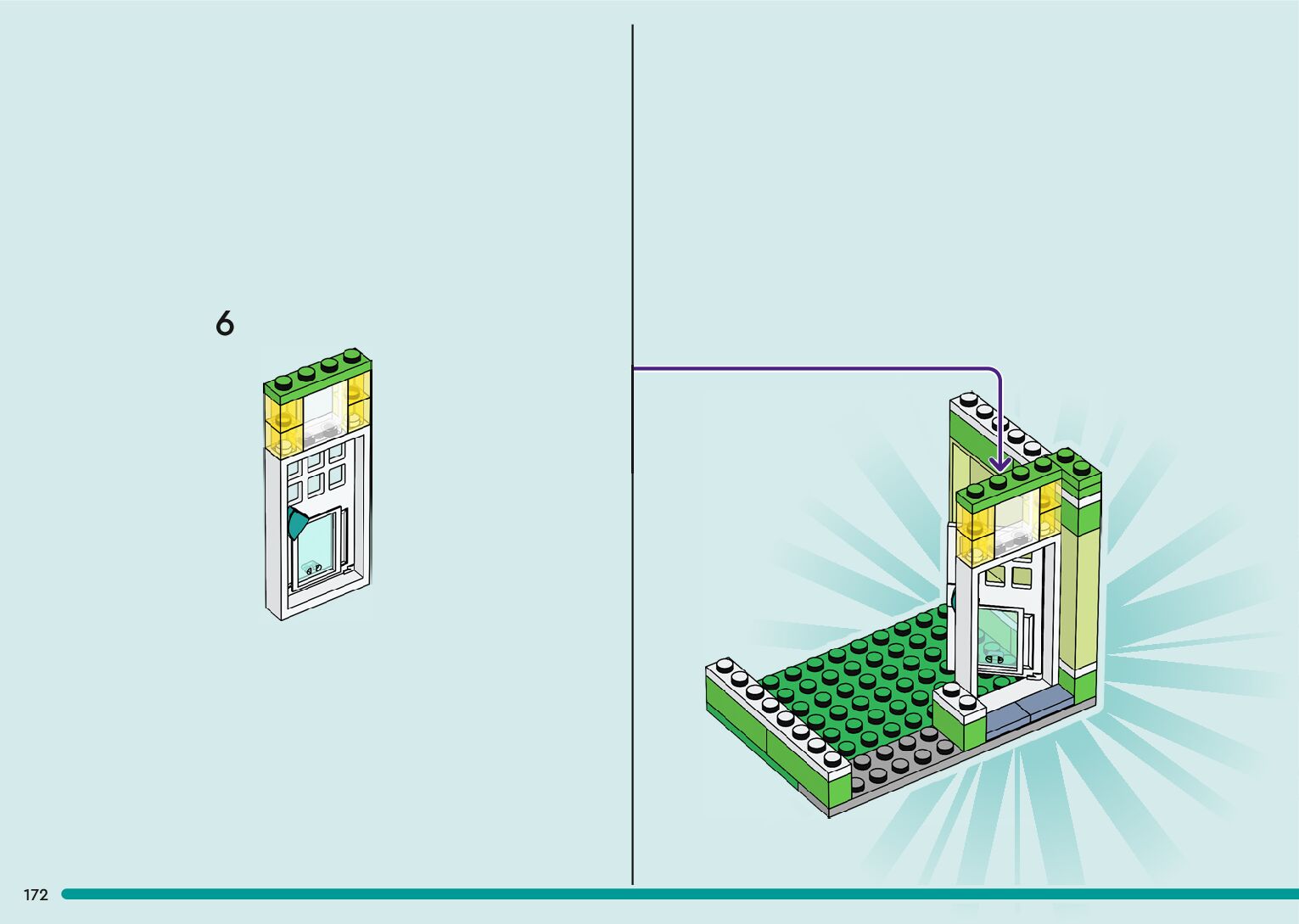 6

172