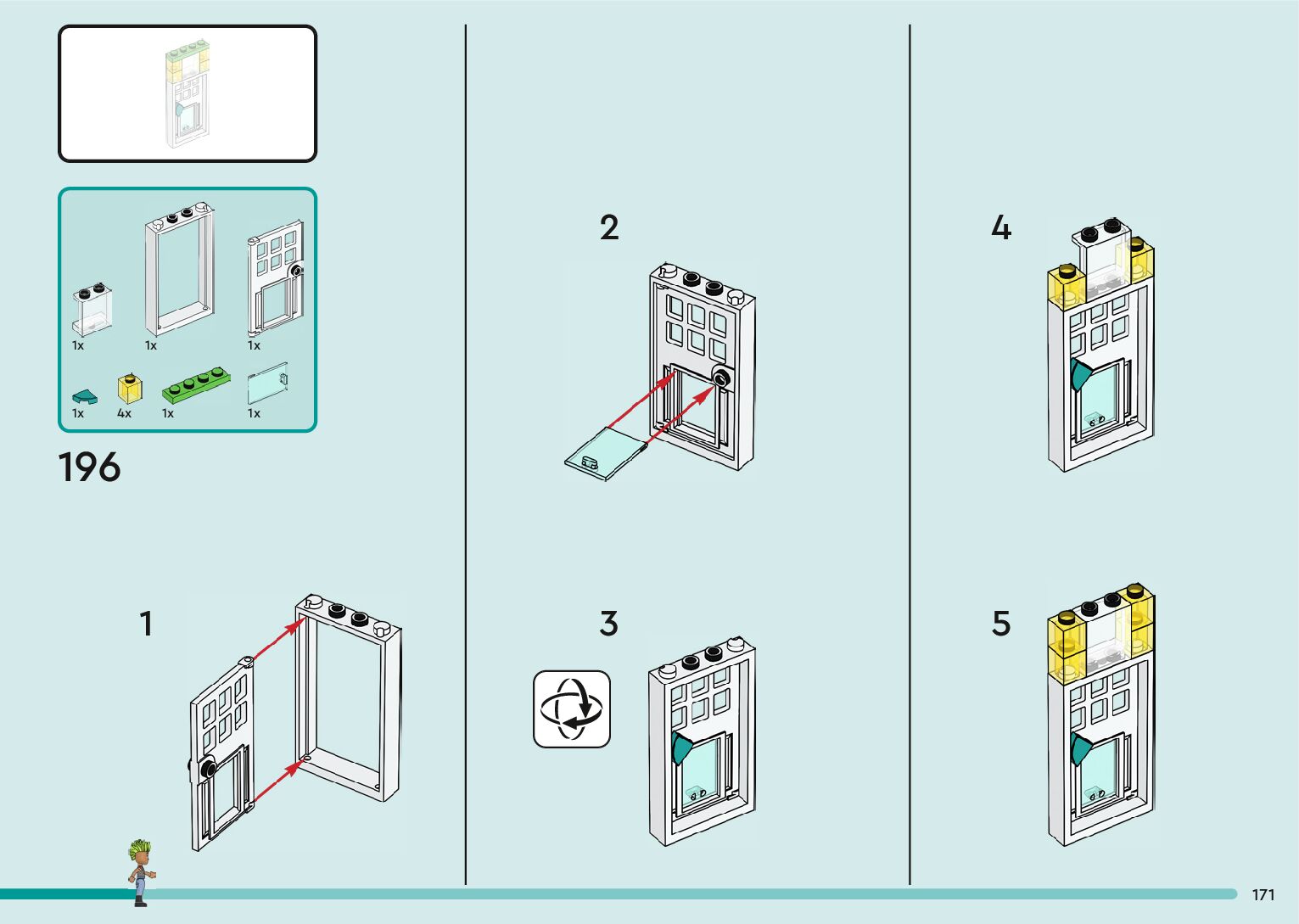 1x
1x
1x
1x
4x
1x
1x

196

1

2

3

4

5

171