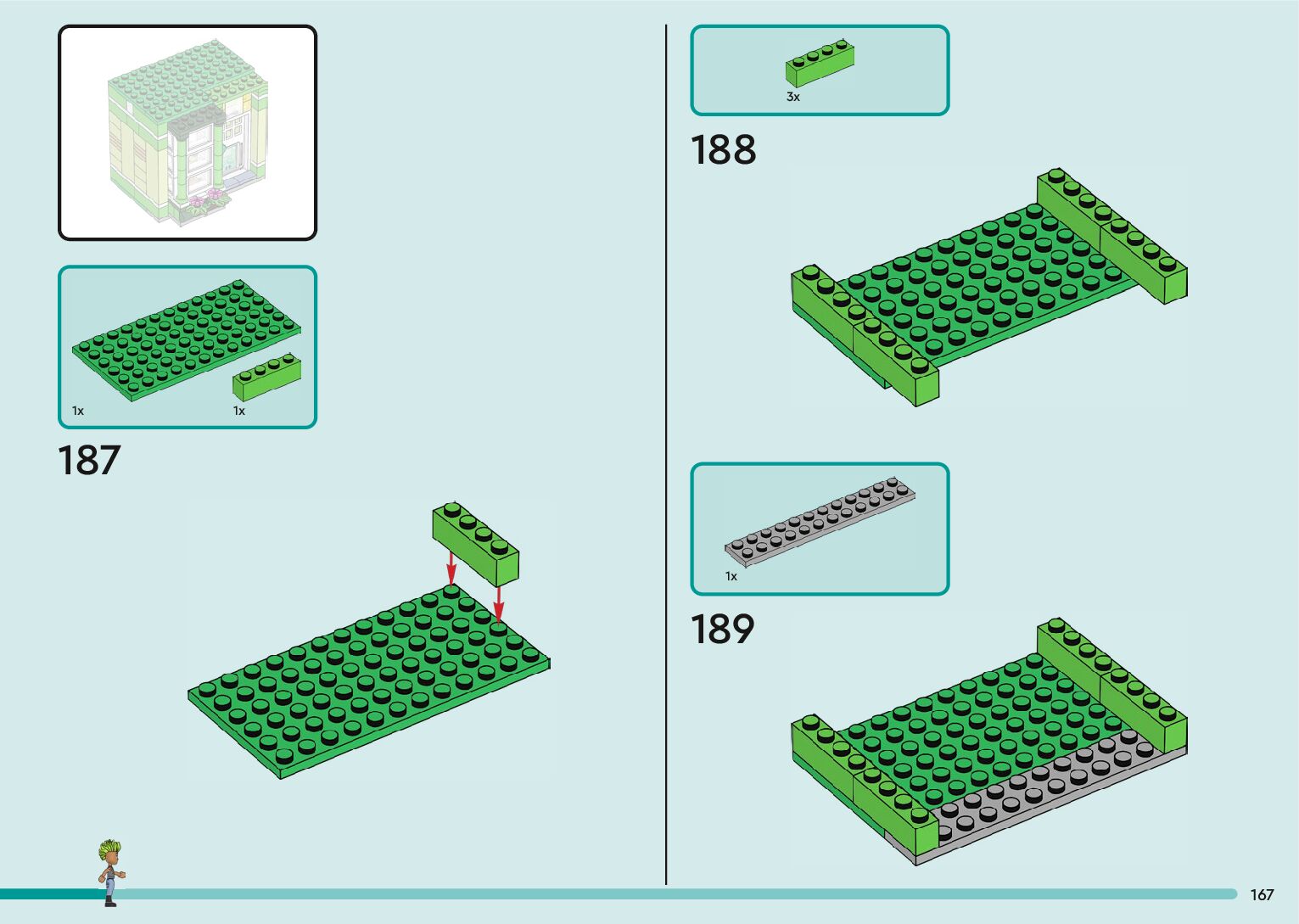 1x

1x

187

3x

188

1x

189

167