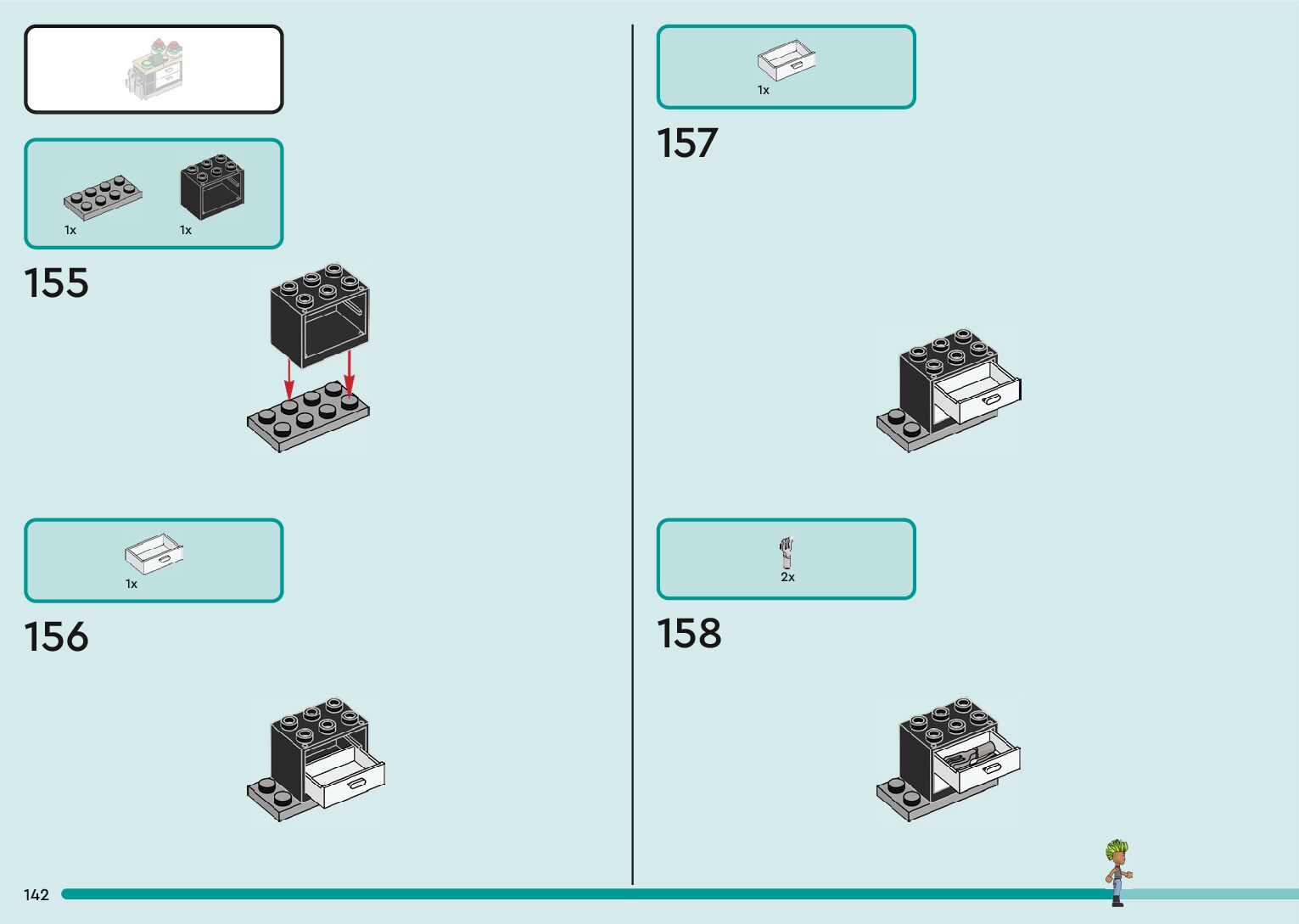 1x

1x

155

1x

156

1x

157

2x

158

142