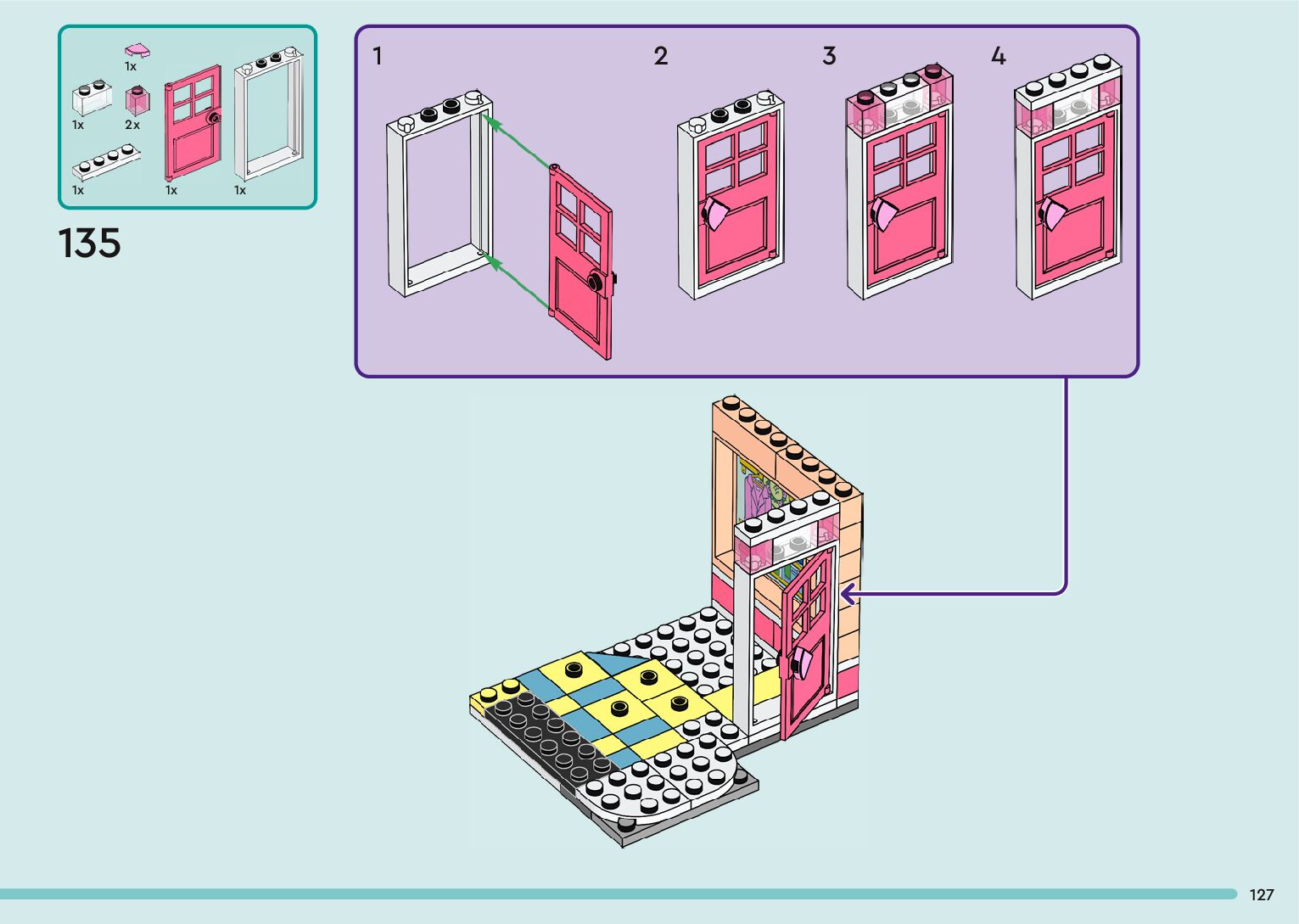 1x
1x
2x
1x
1x
1x

135

1
2
3
4

127