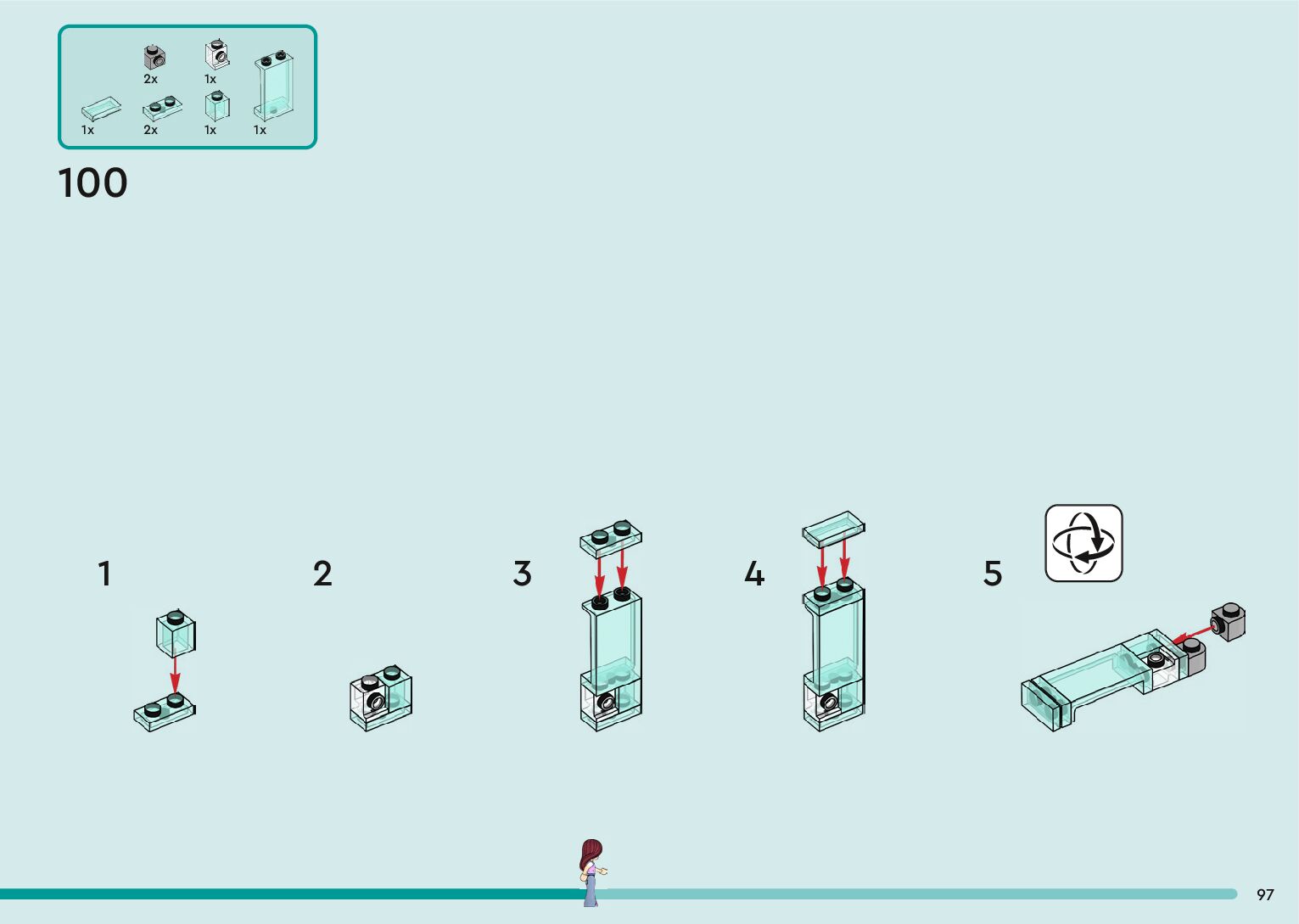 2x
1x
1x
2x
1x
1x

100

1

2

3

4

5

97