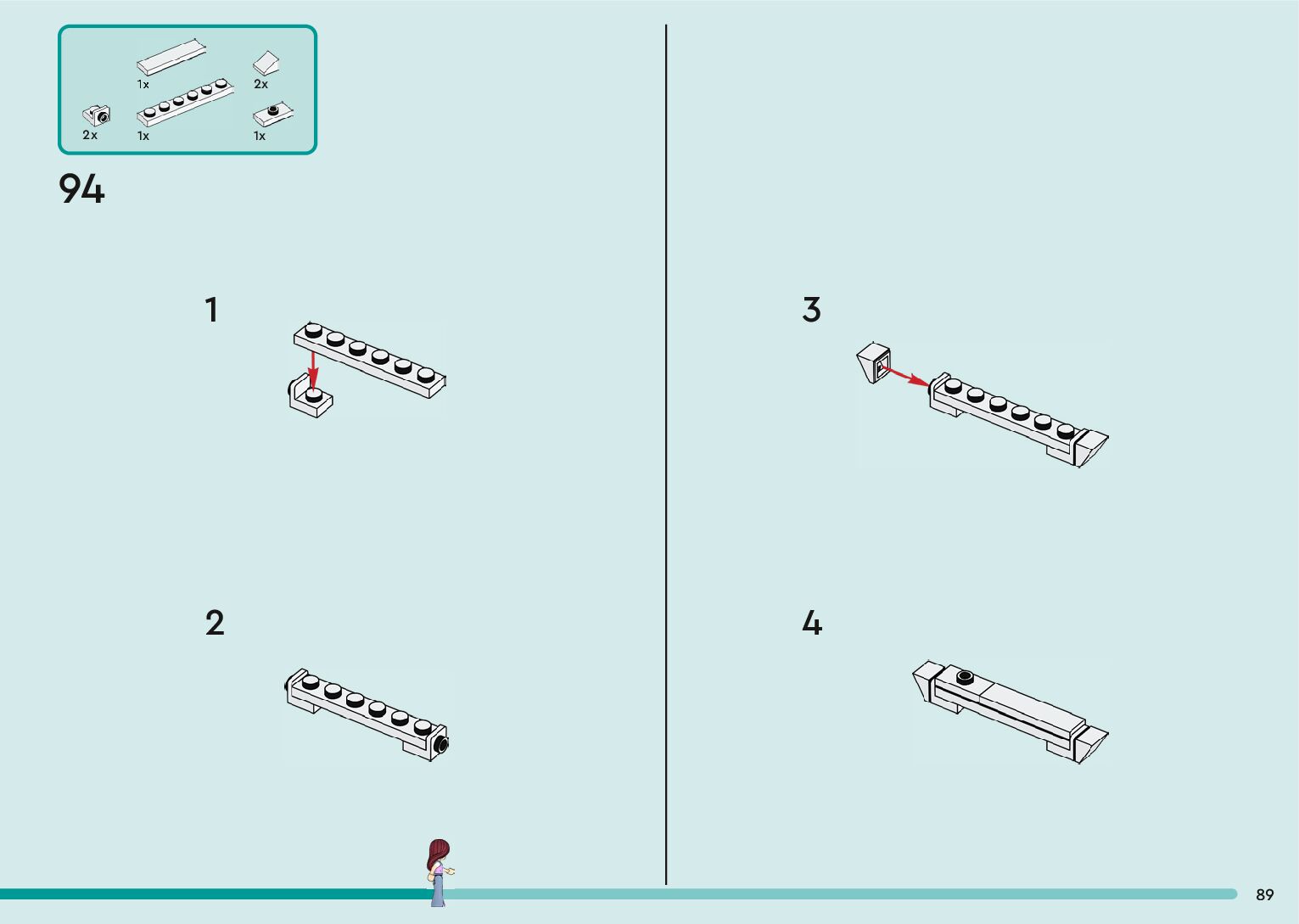 1x
2x
2x
1x
1x

94

1

2

3

4

89