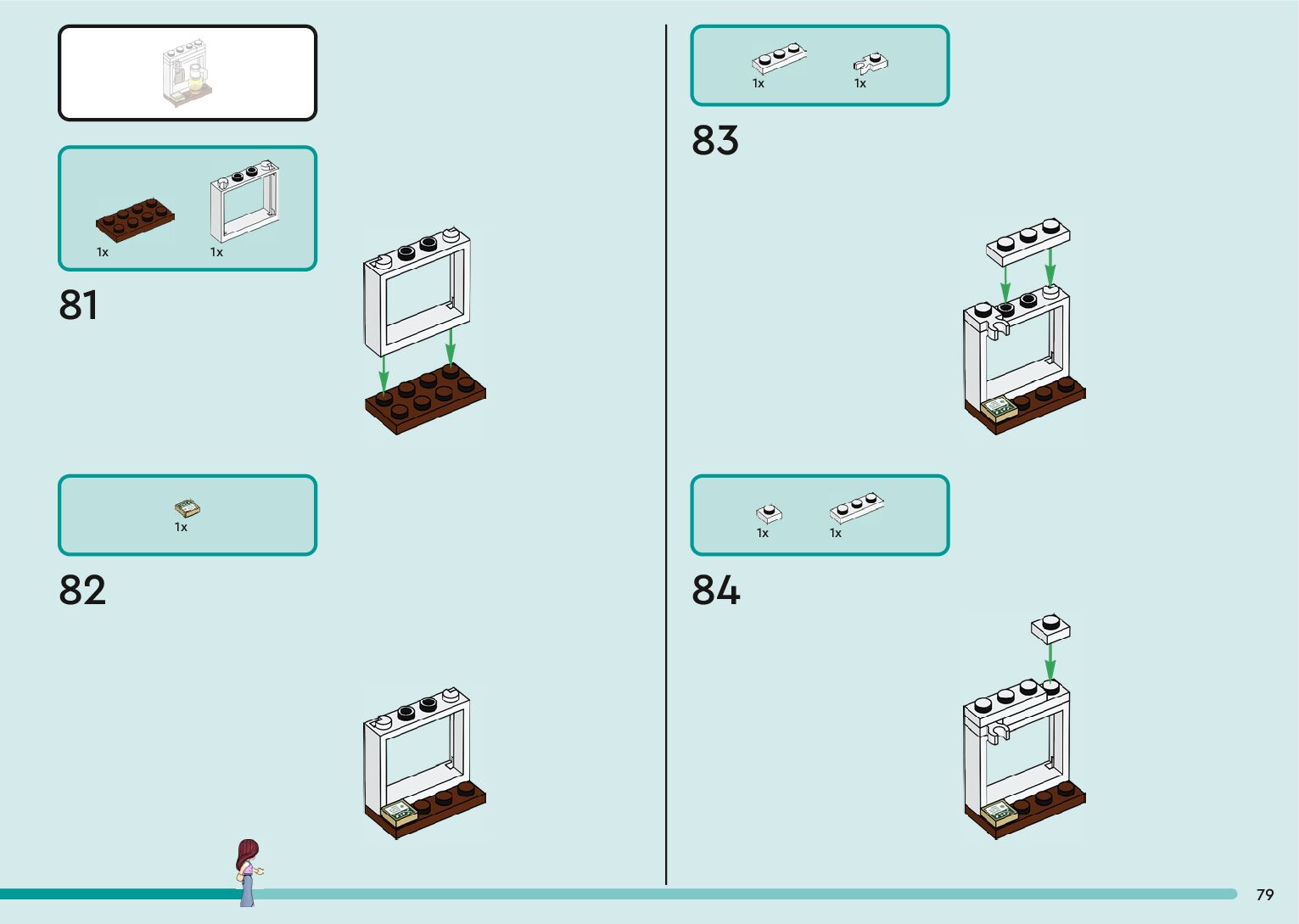 1x 1x

81

1x

82

1x 1x

83

1x 1x

84

79