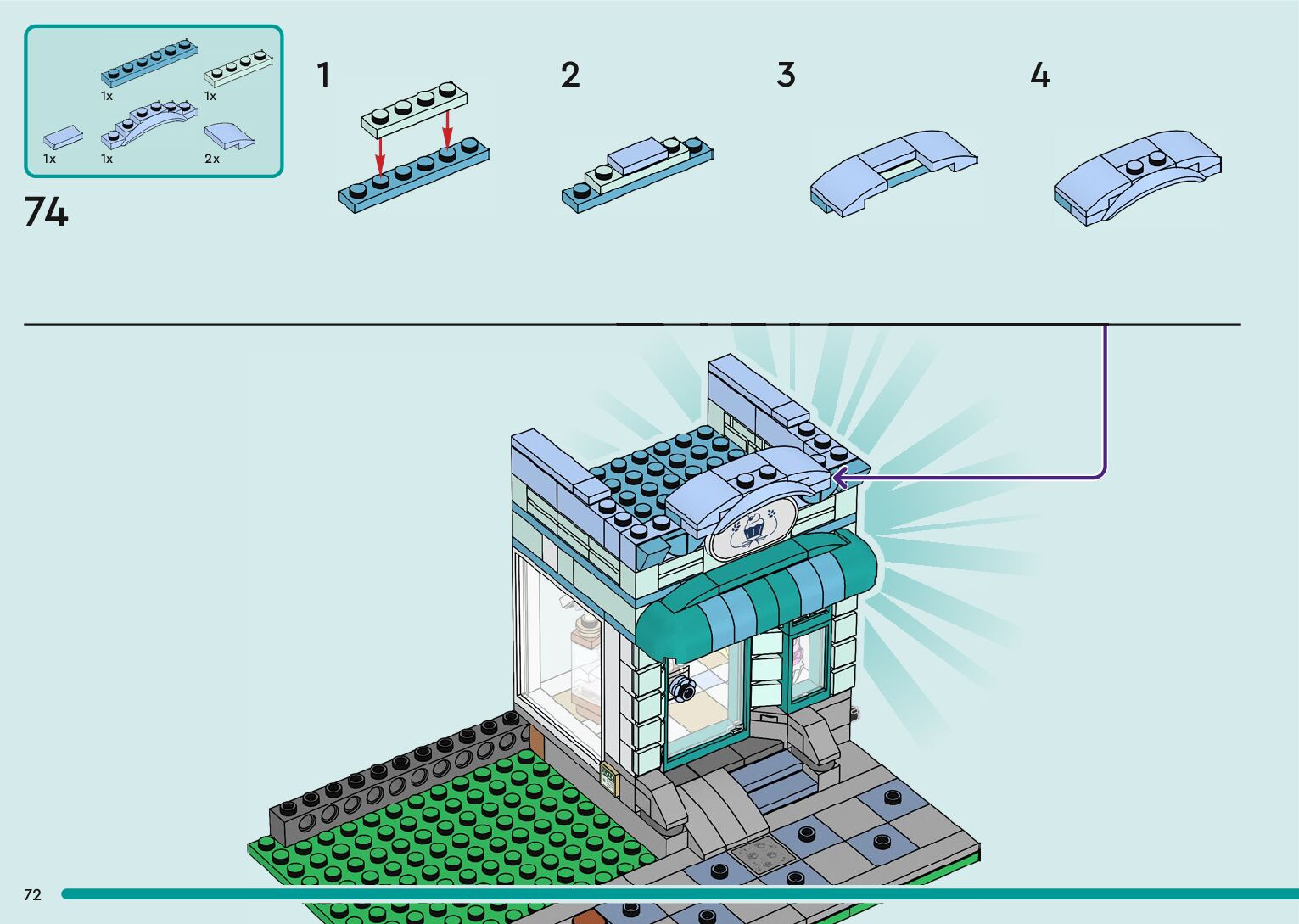 1x
1x
1x
1x
2x

74

1

2

3

4

72