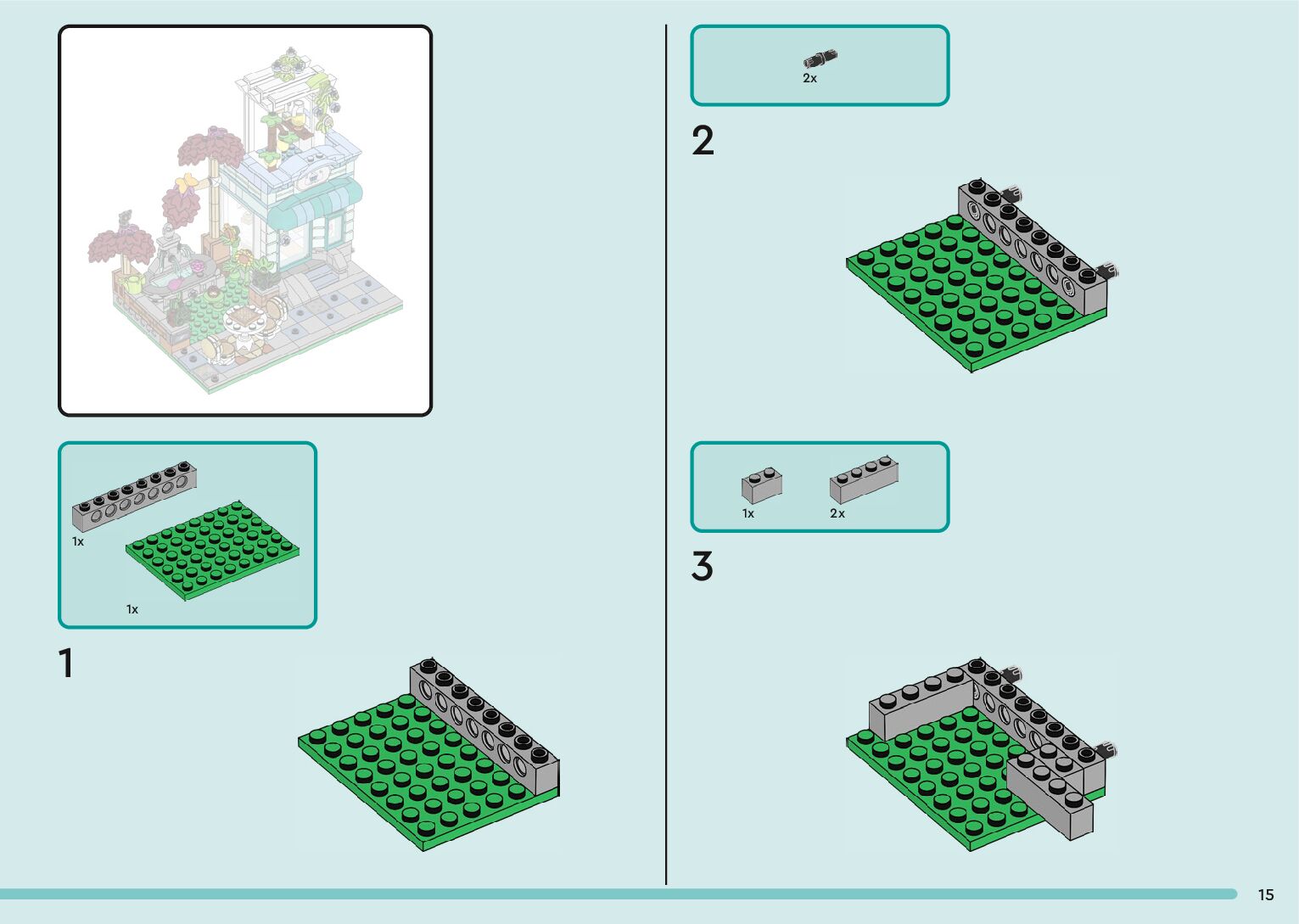 1x

1x

1

2x

2

1x

2x

3

15