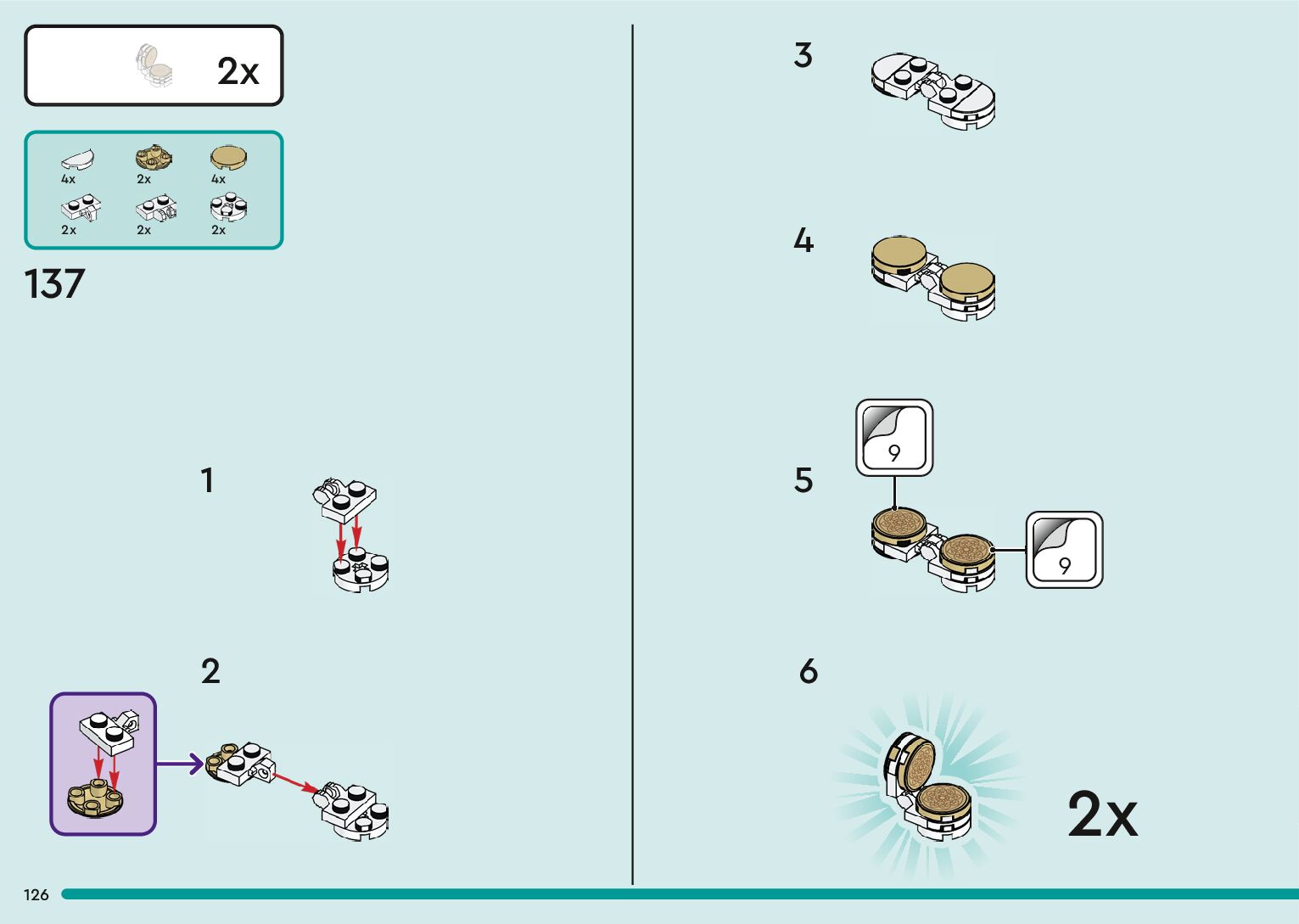 2x

4x 2x 4x
2x 2x 2x

137

1

2

3

4

5

9

9

6

2x

126