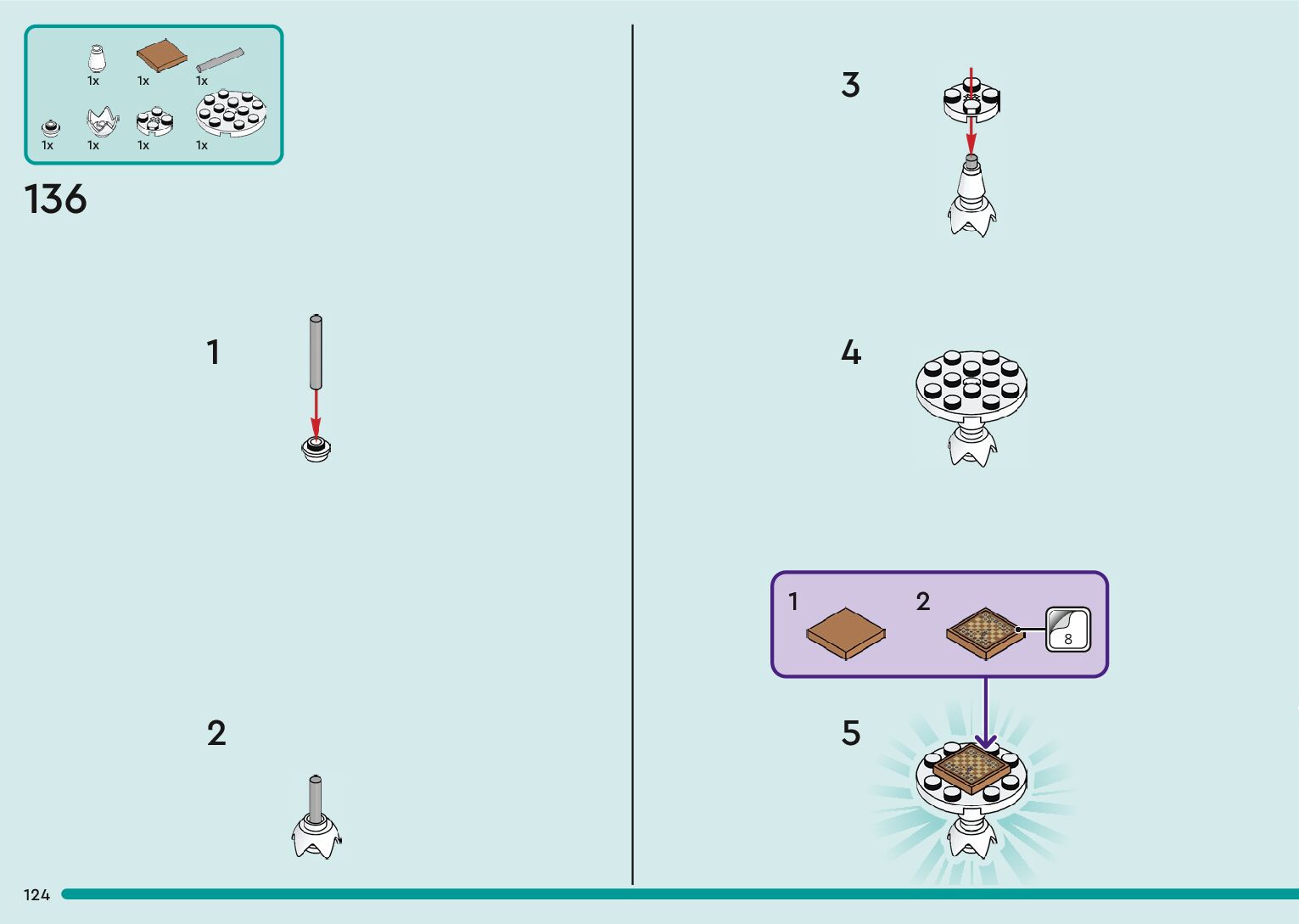 1x 1x 1x
1x 1x 1x 1x

136

1

2

3

4

1 2 8

5

124