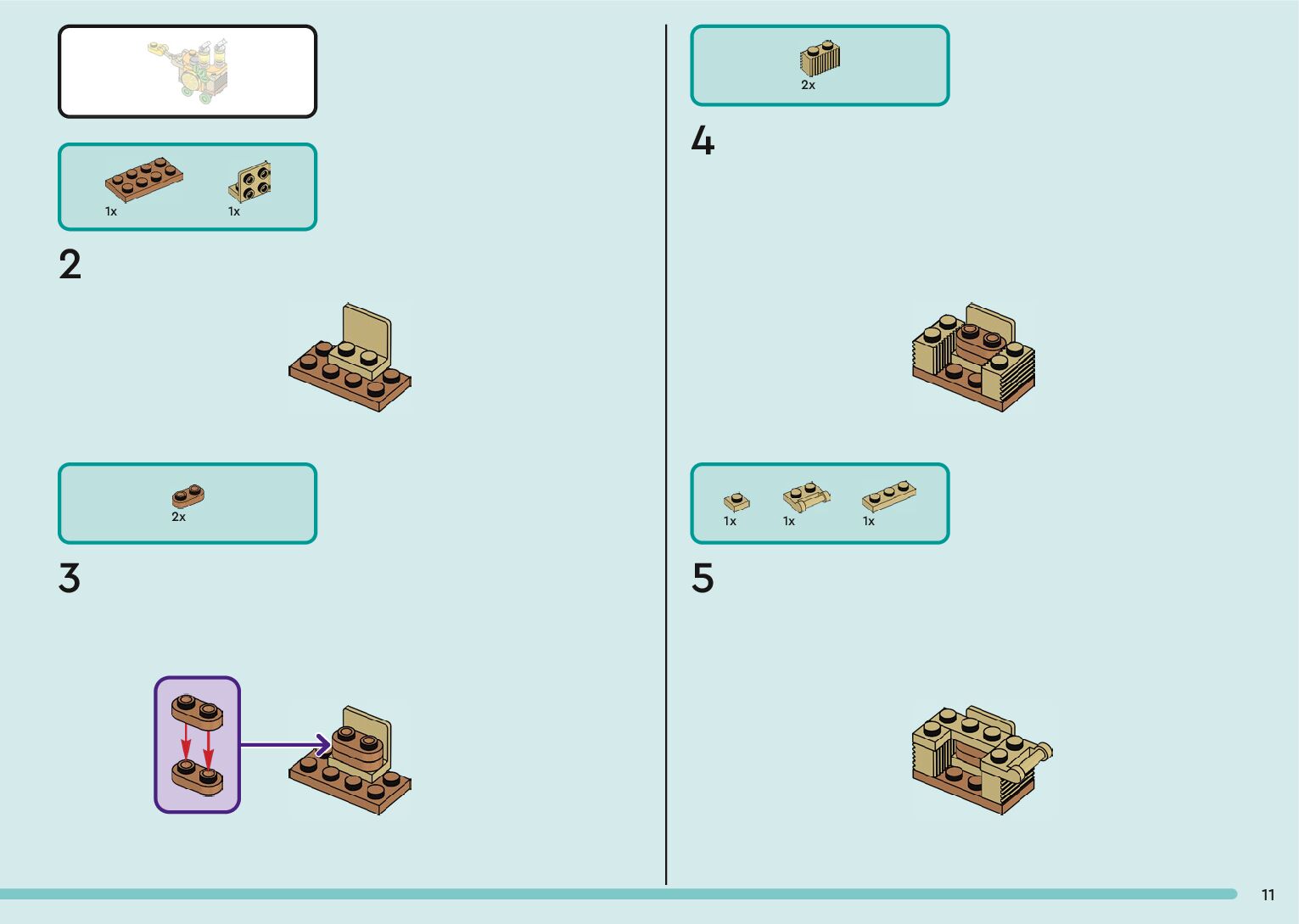 1x 1x

2

2x

3

2x

4

1x 1x 1x

5

11