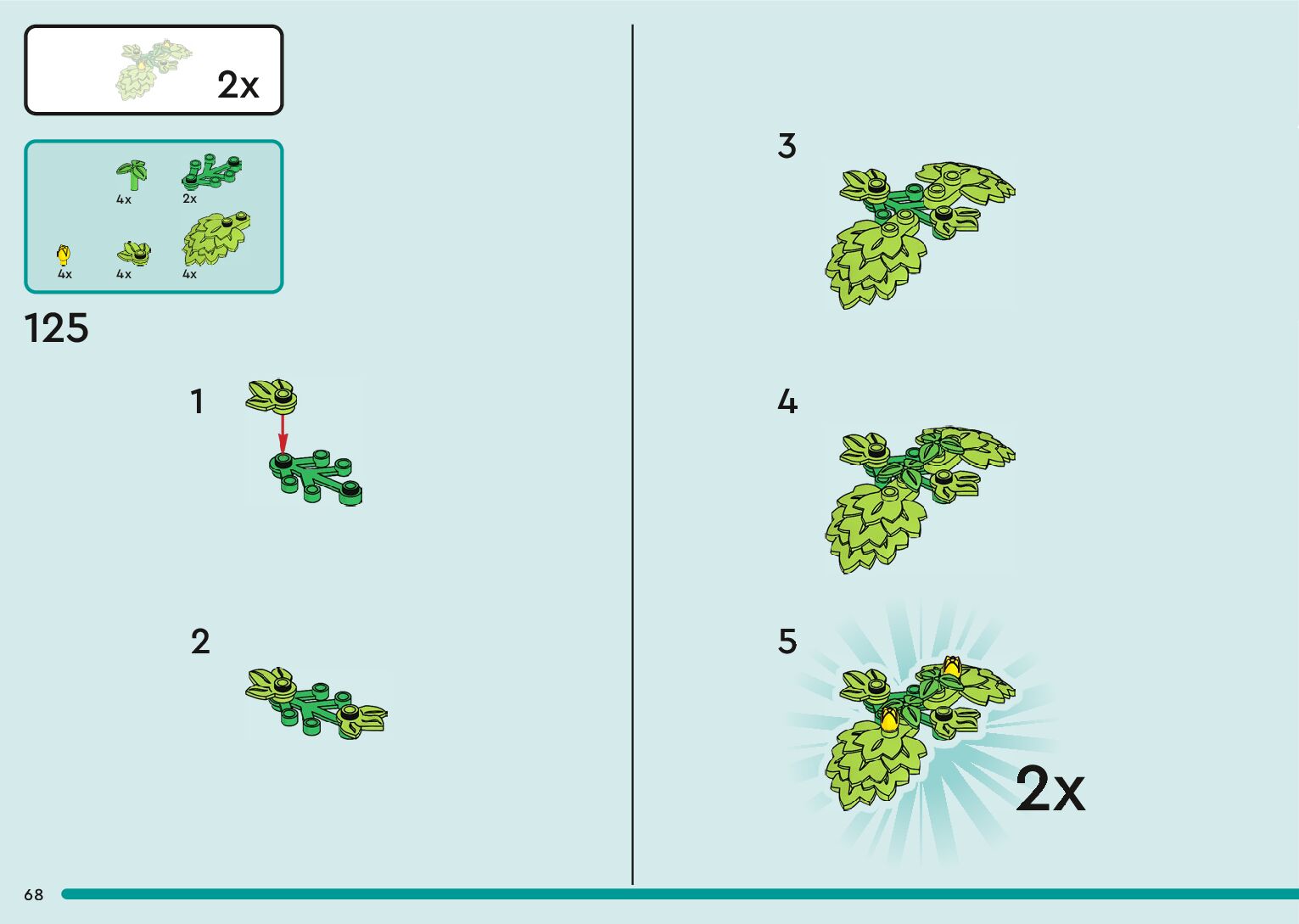 2x

4x
2x
4x
4x
4x

125

1

2

3

4

5

2x

68