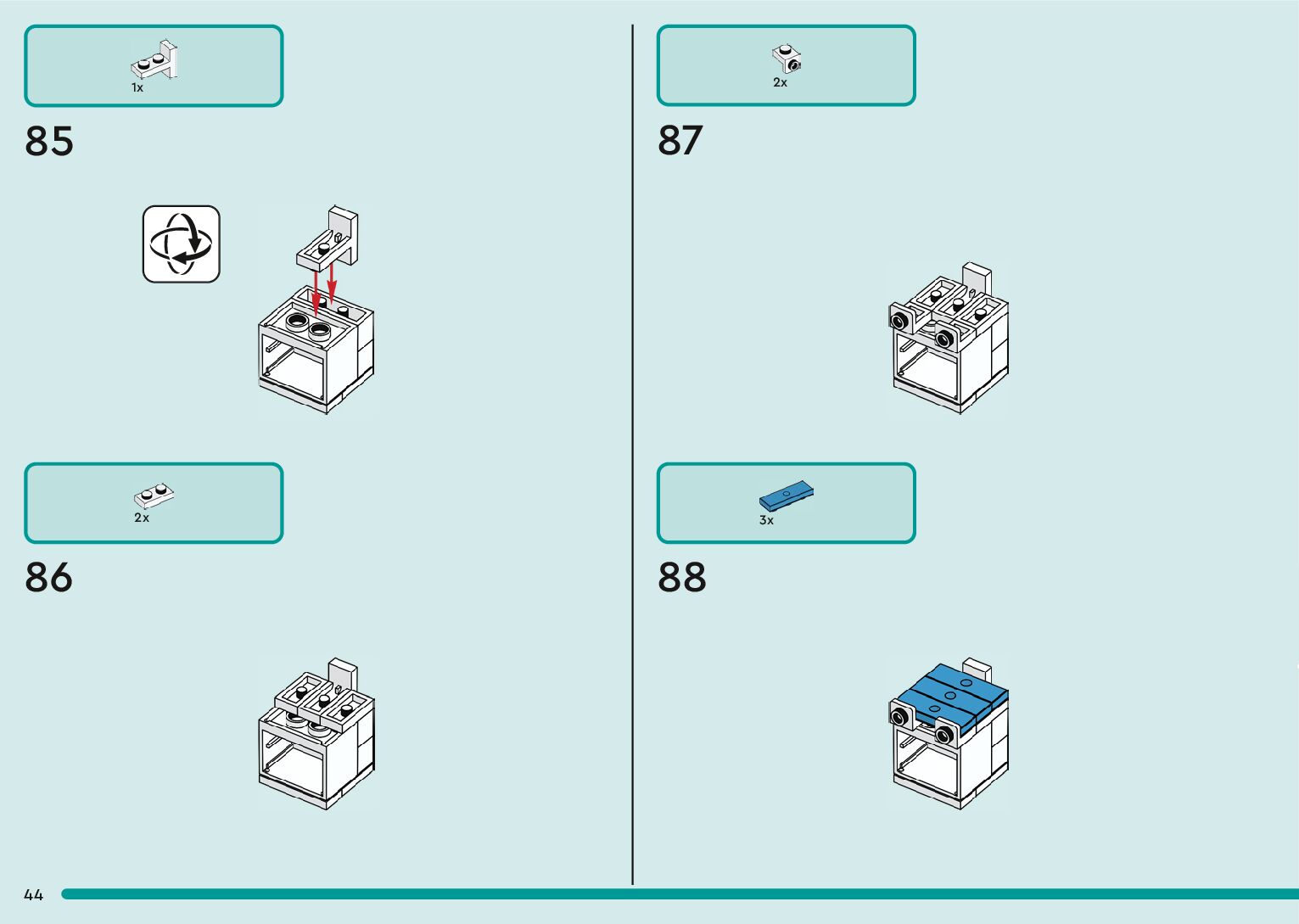 1x

85

2x

86

2x

87

3x

88

44