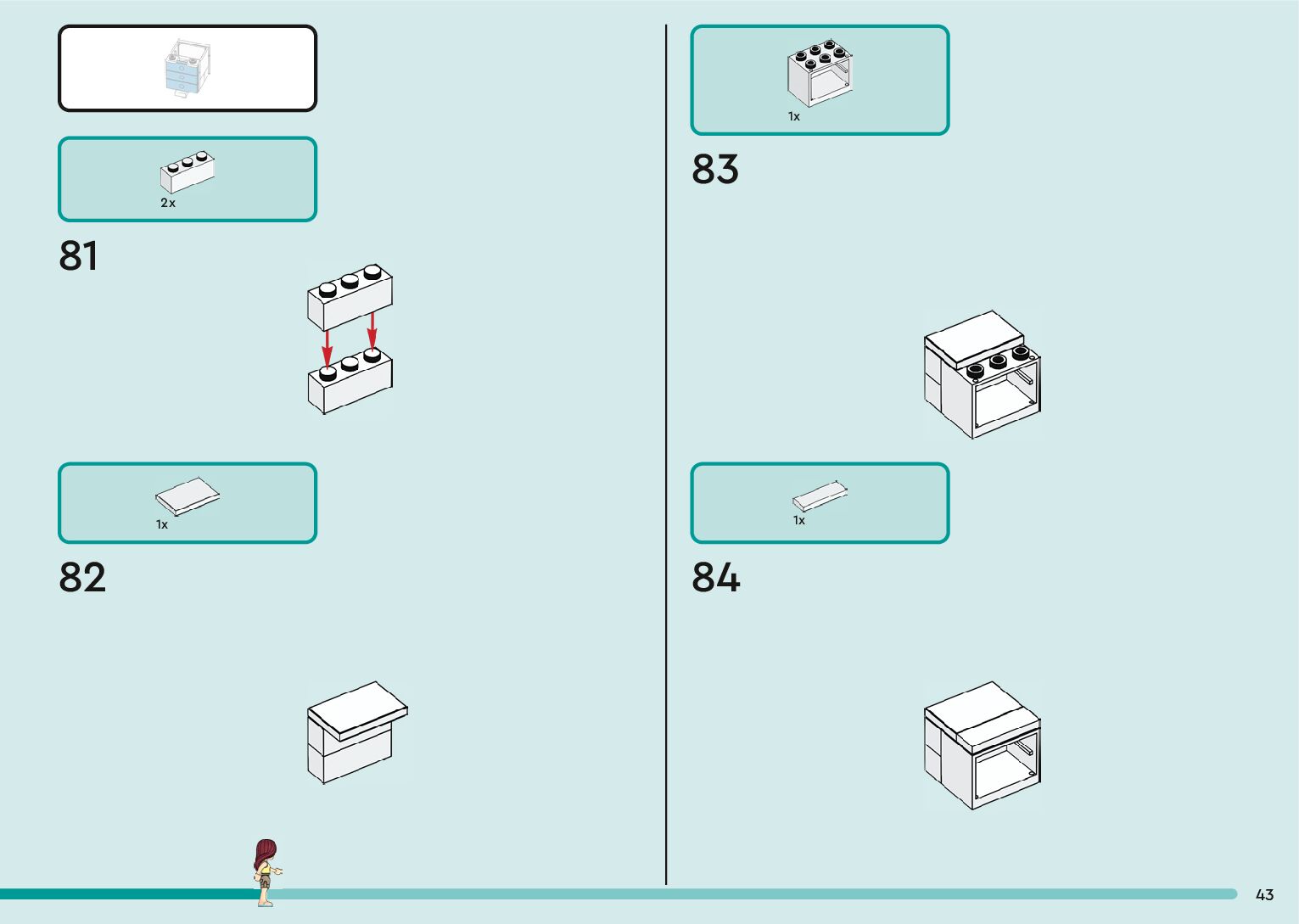 2x

81

1x

82

1x

83

1x

84

43