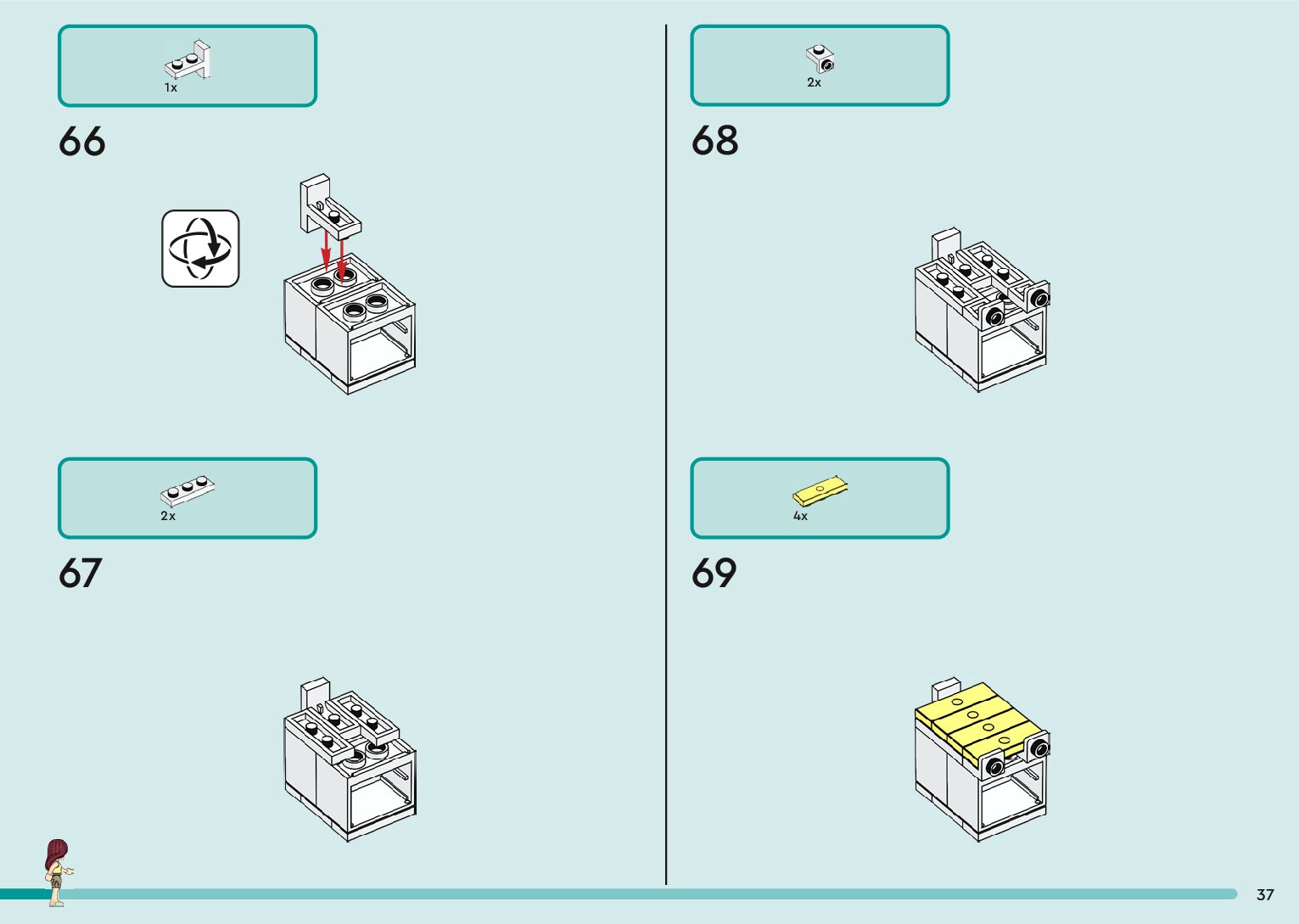 1x

66

2x

67

2x

68

4x

69

37