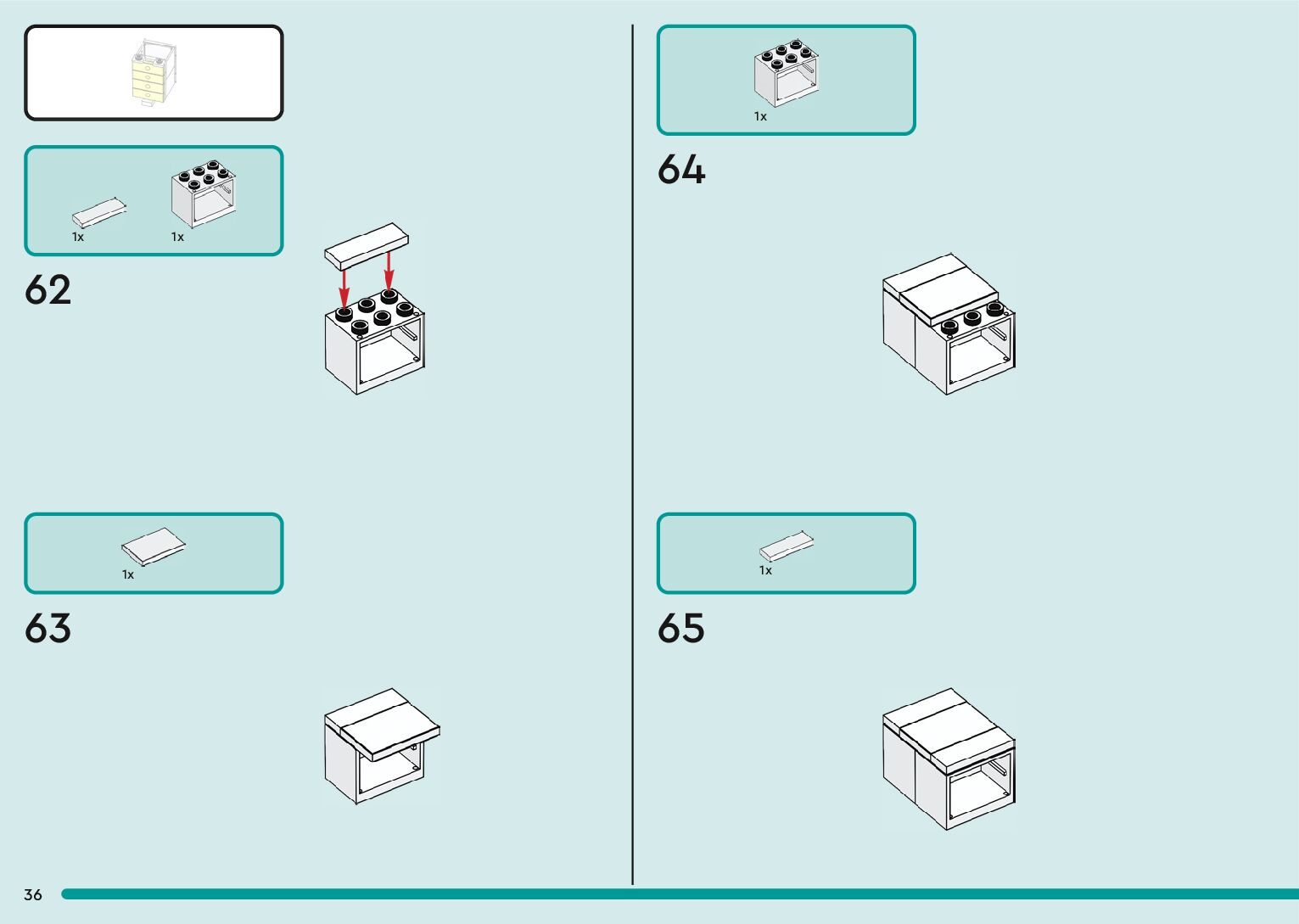 1x 1x

62

1x

63

1x

64

1x

65

36