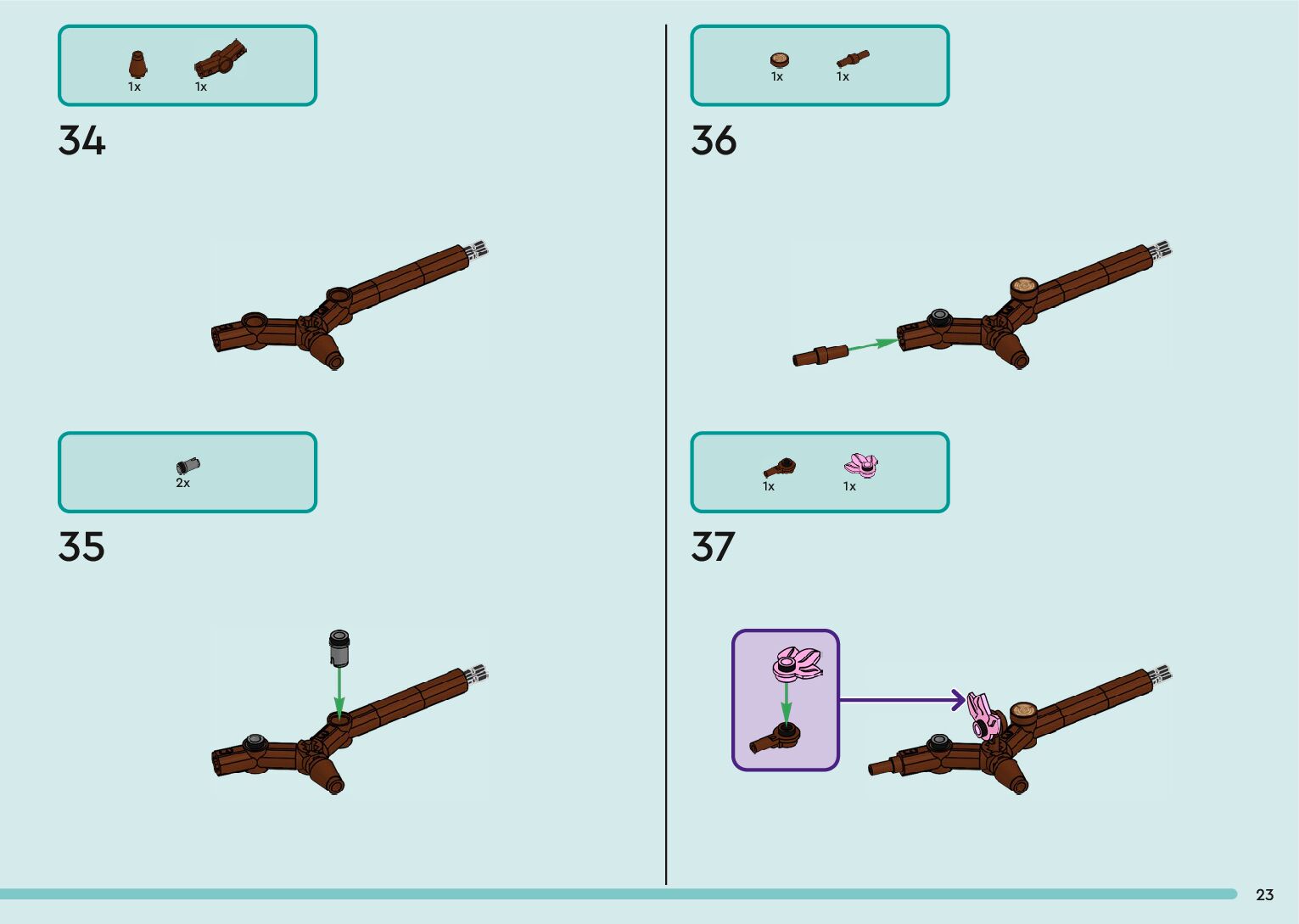 1x 1x

34

2x

35

1x 1x

36

1x 1x

37

23