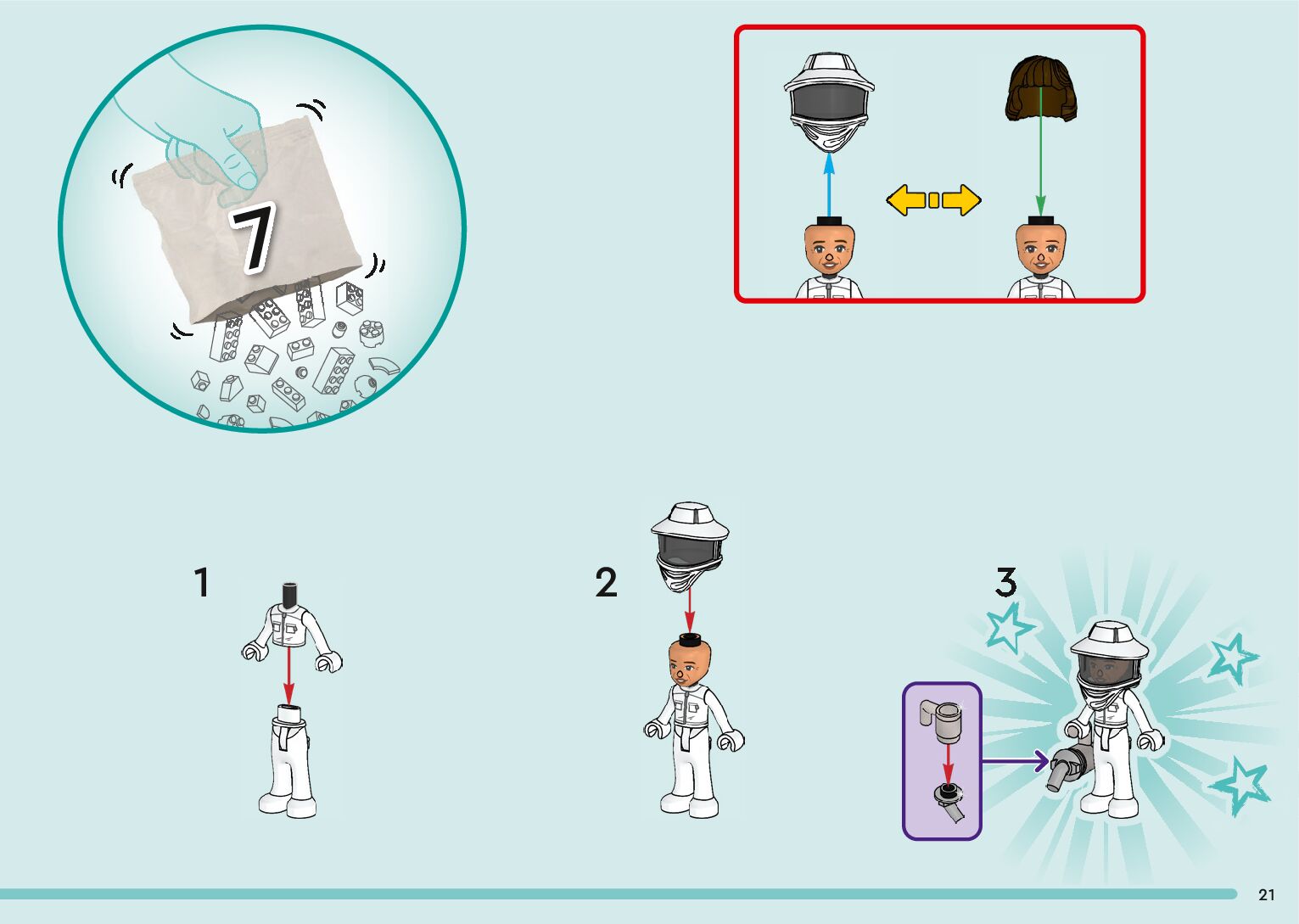 7

1

2

3

21