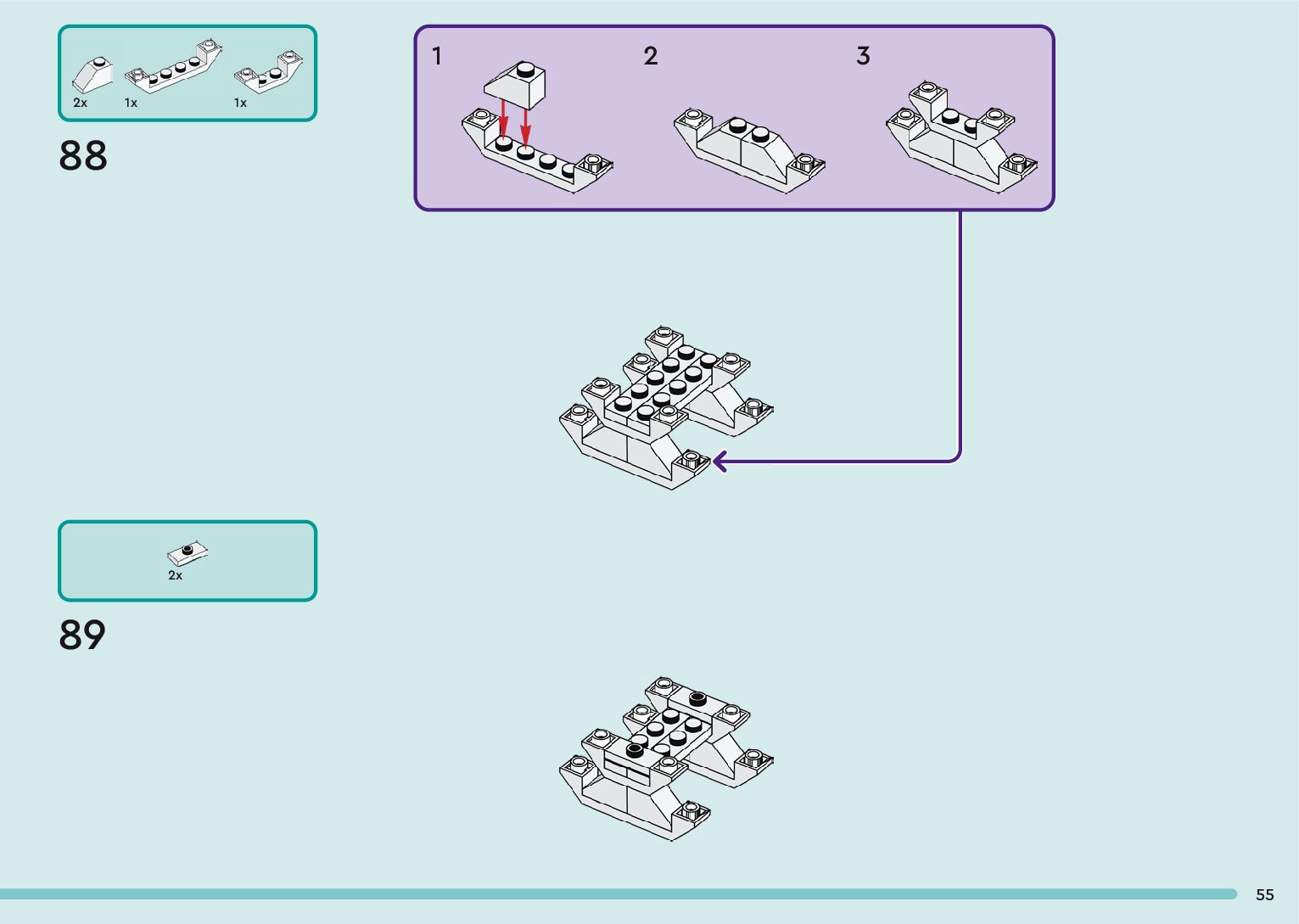 2x 1x 1x

88

1

2

3

2x

89

55