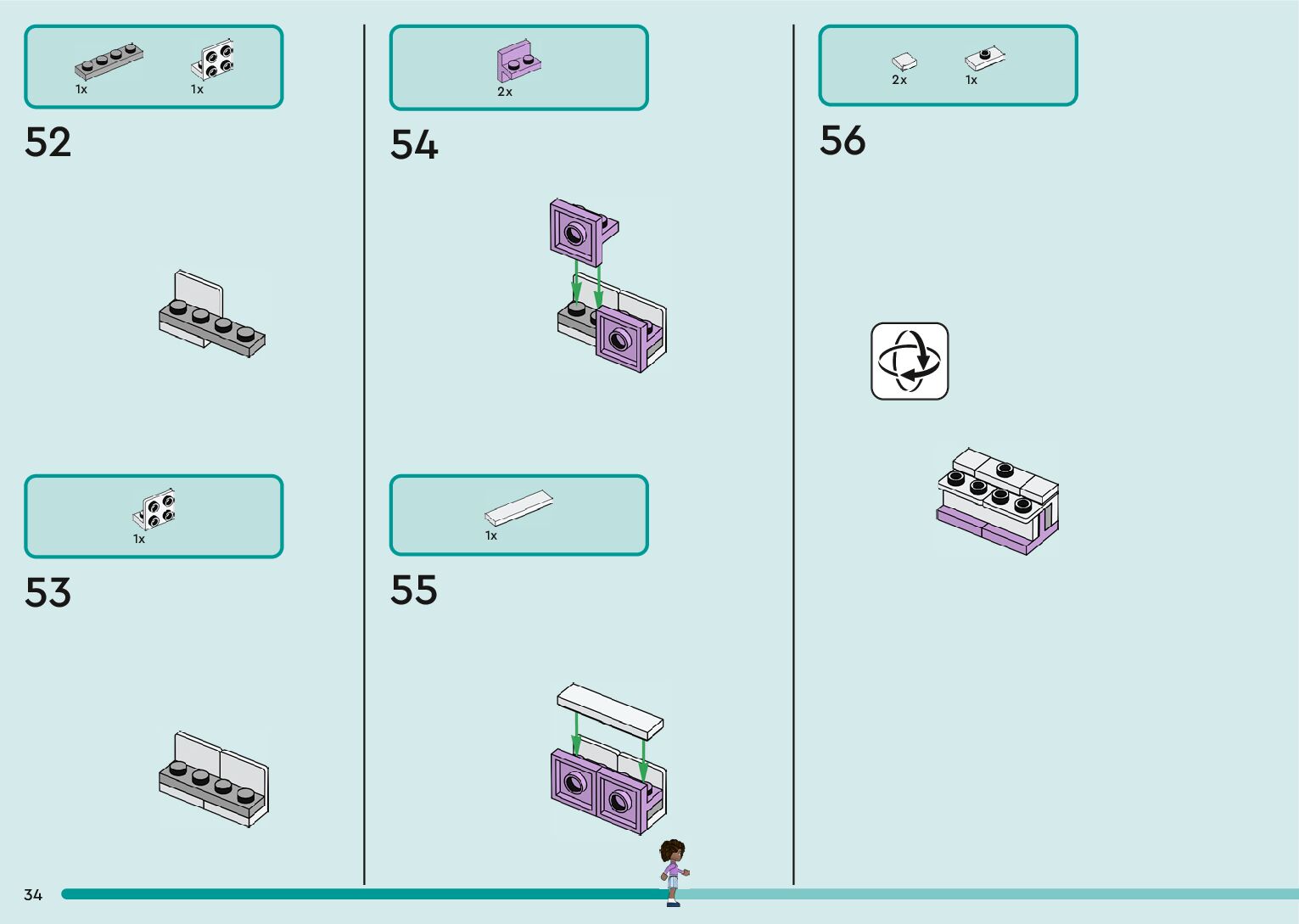 1x 1x

52

1x

53

2x

54

1x

55

2x 1x

56

34