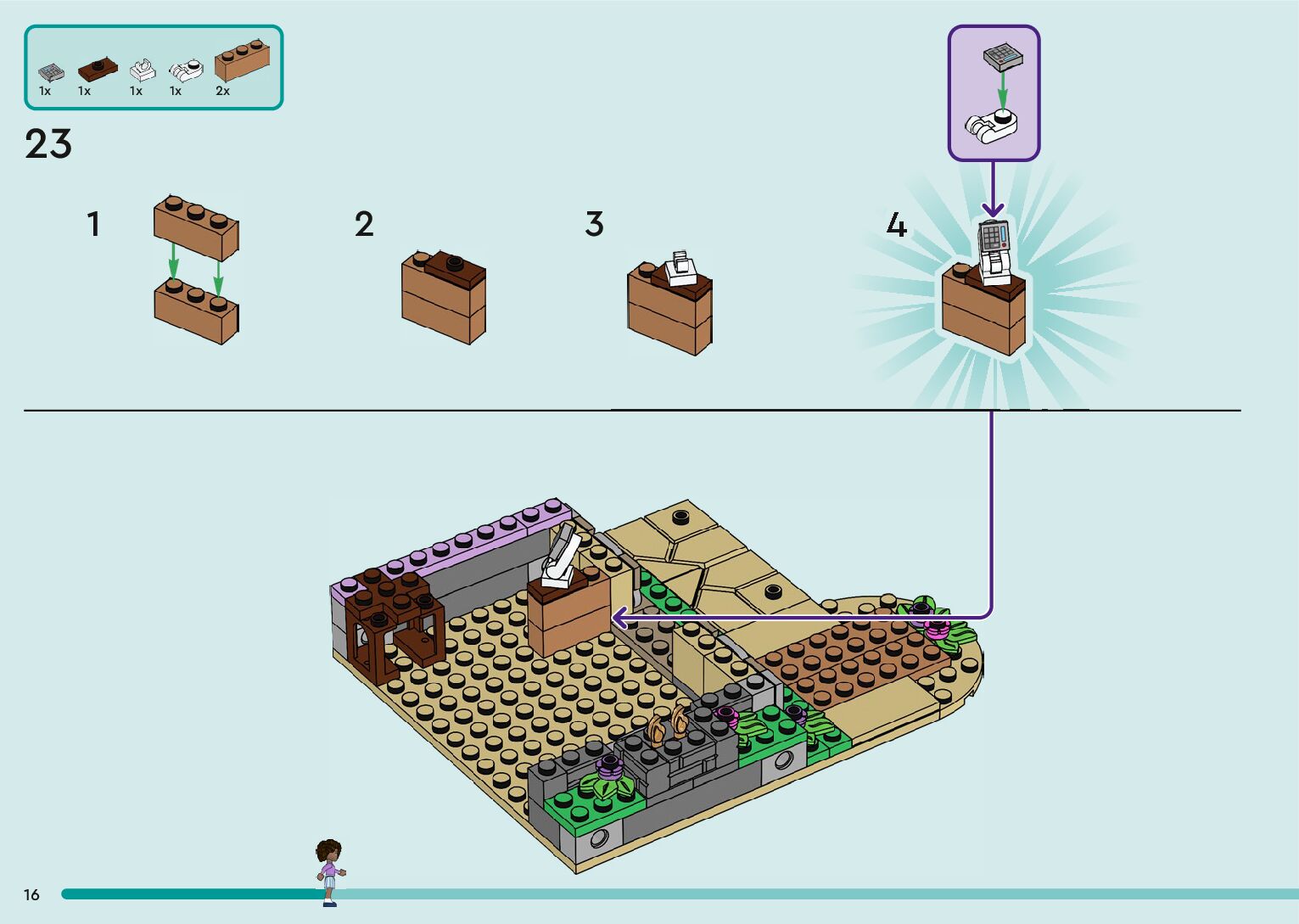 1x 1x 1x 1x 2x

23

1

2

3

4

16