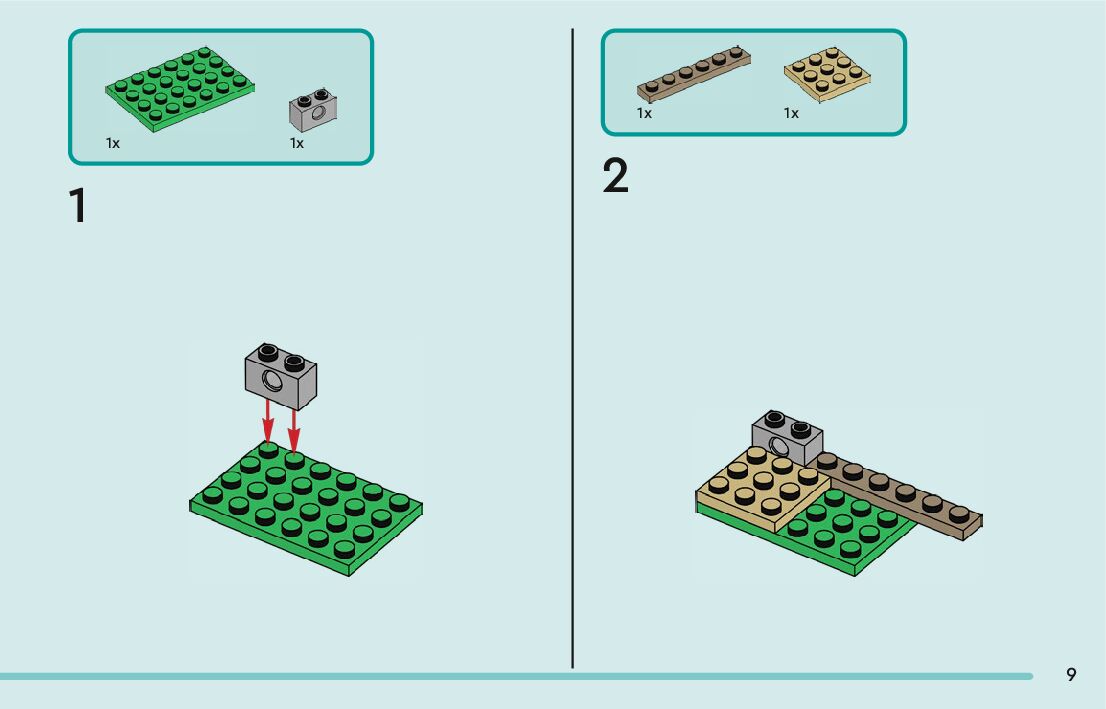 1x 1x

1

1x 1x

2

9