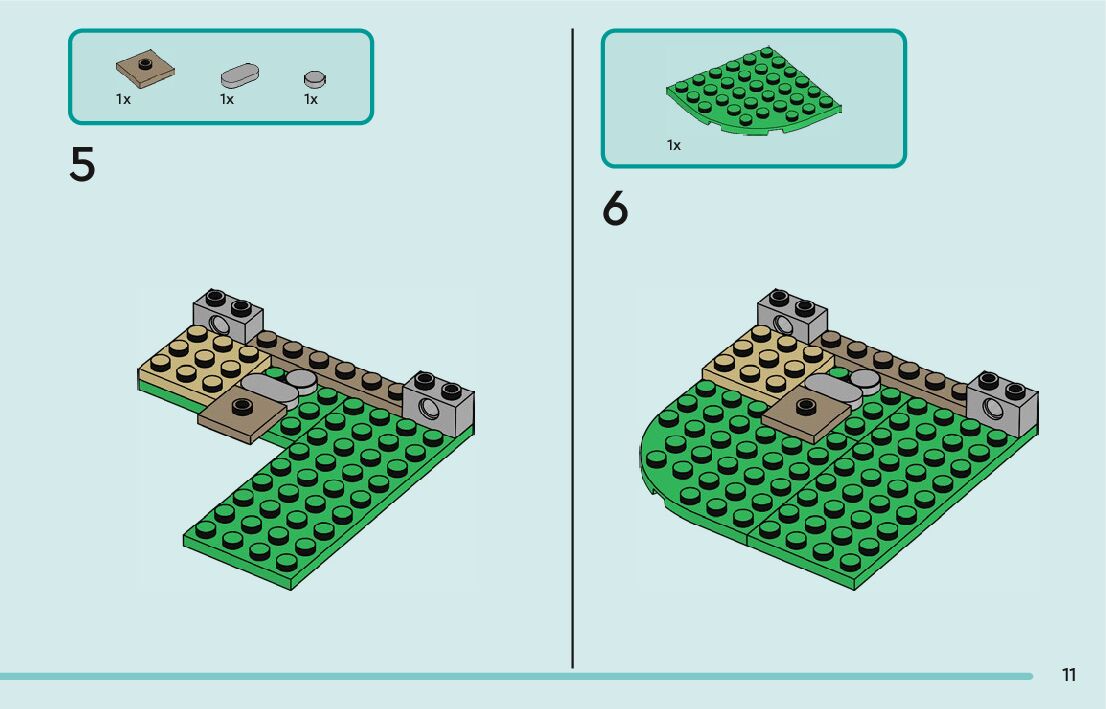 1x 1x 1x

5

1x

6

11