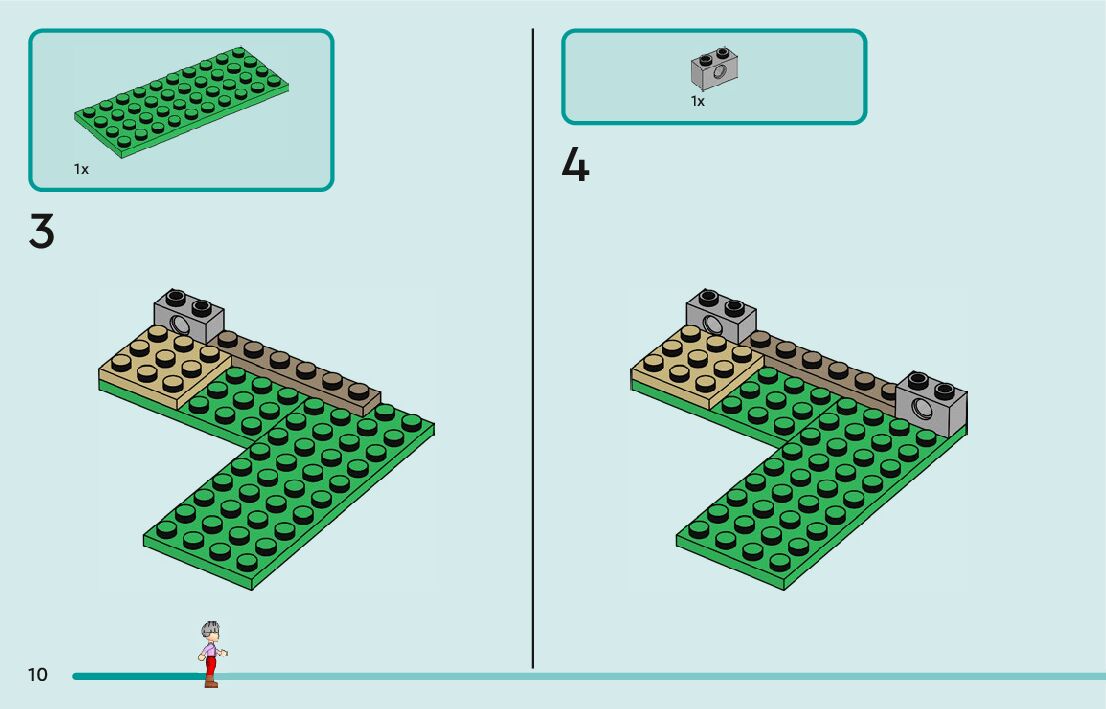 1x

3

1x

4

10