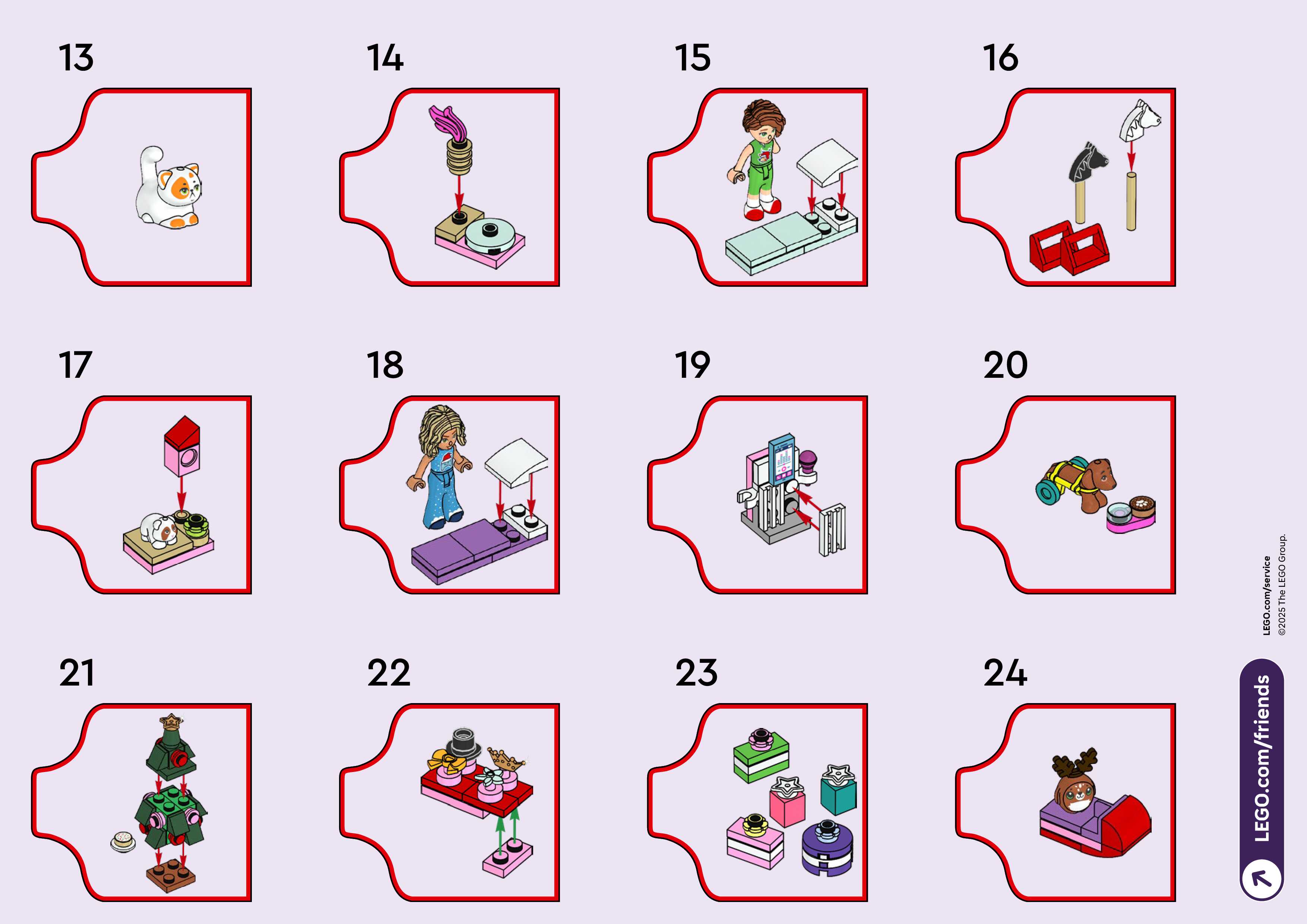 13

14

15

16

17

18

19

20

21

22

23

24

LEGO.com/service
©2025 The LEGO Group.

LEGO.com/friends