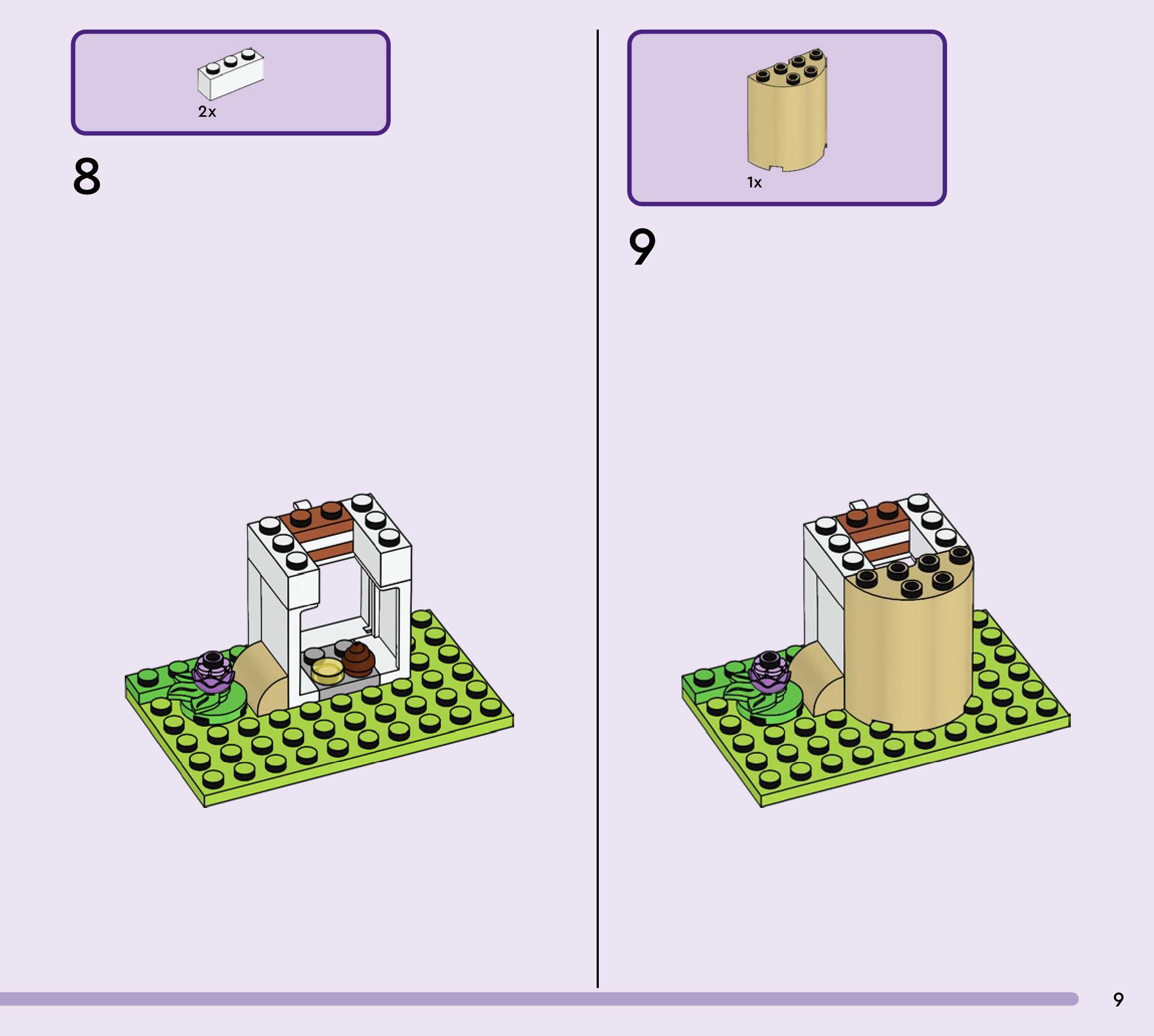 2x

8

1x

9

9