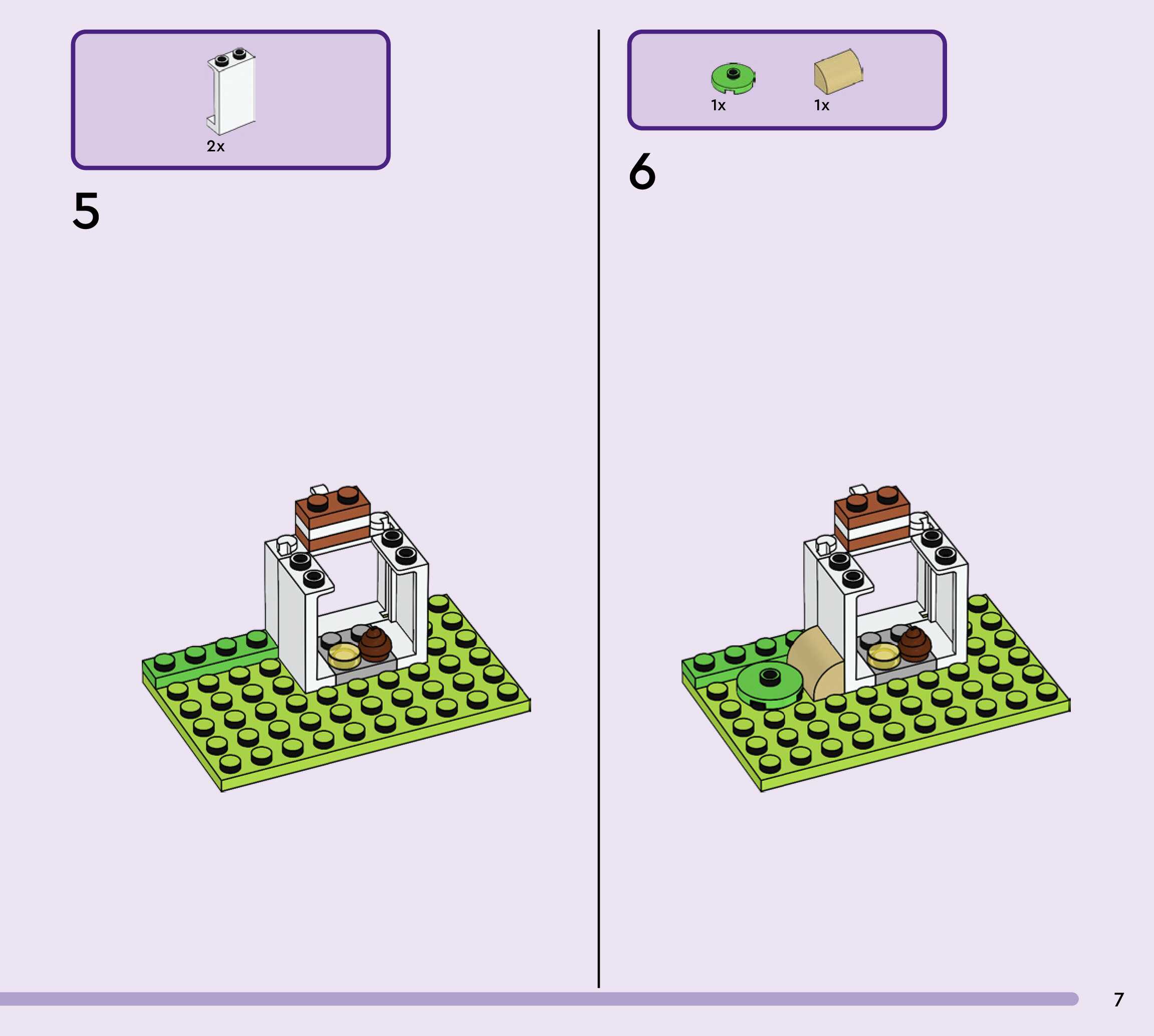 2x

5

1x 1x

6

7