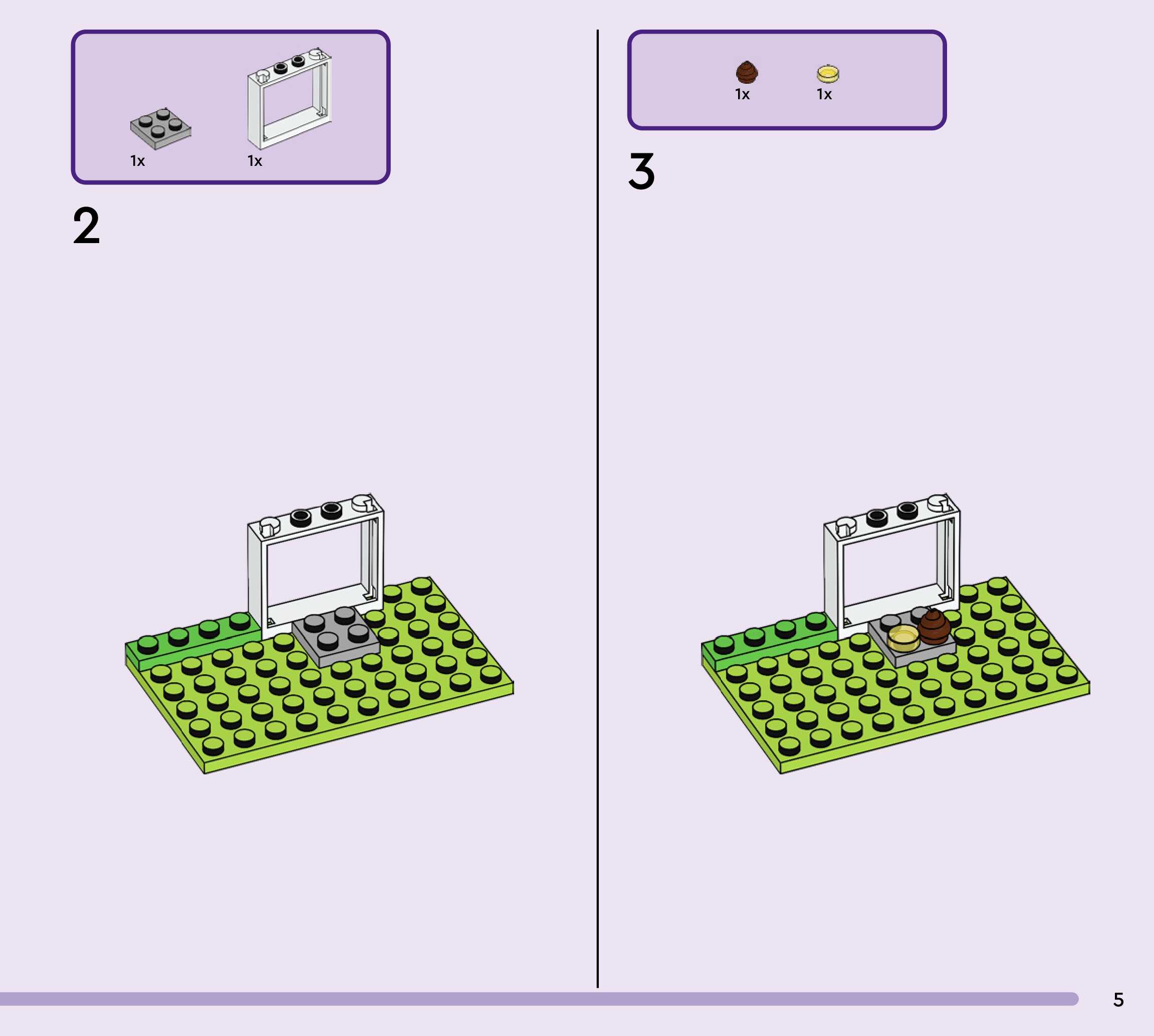 1x 1x

2

1x 1x

3

5