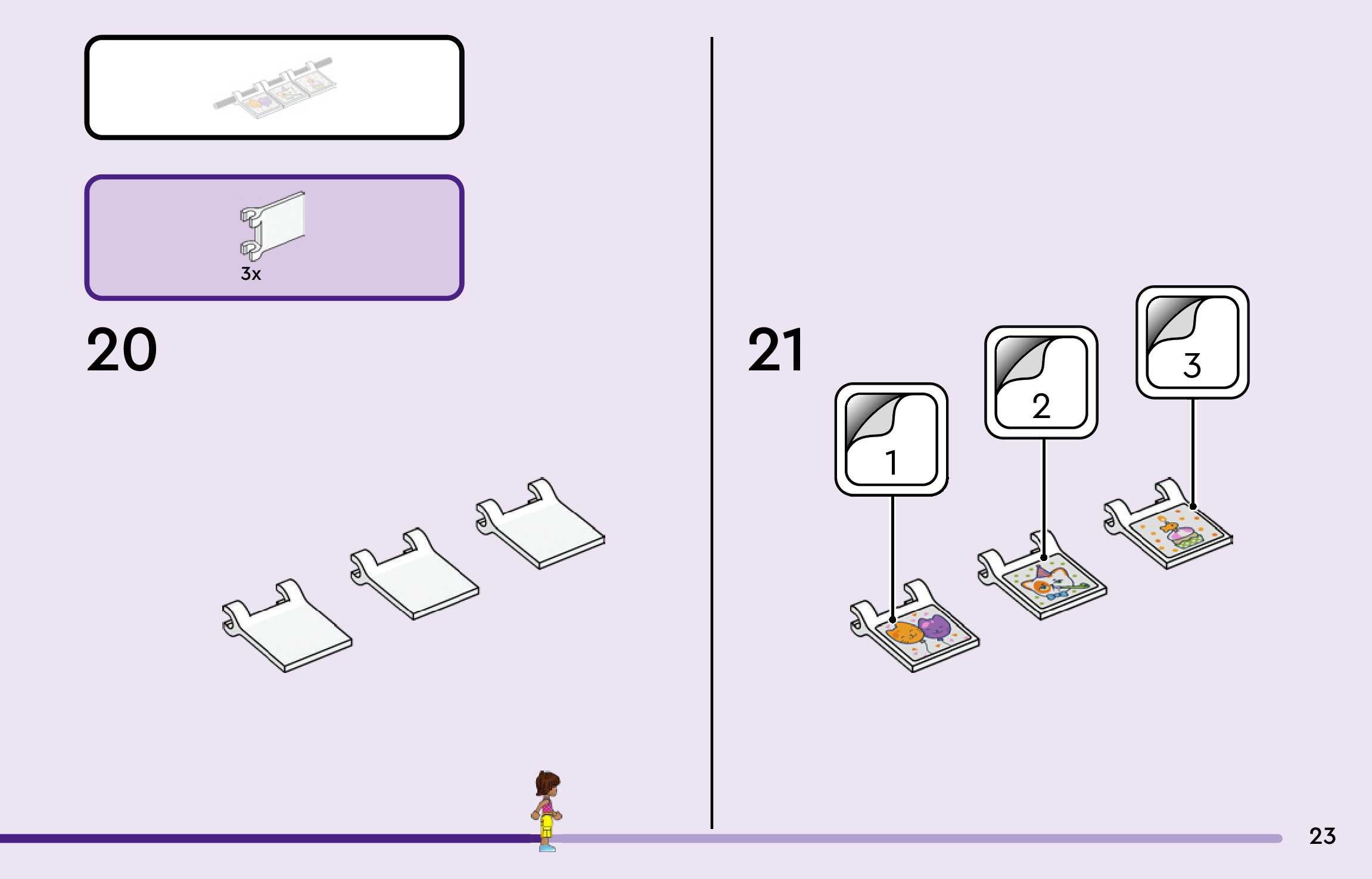 3x

20

21

1

2

3

23