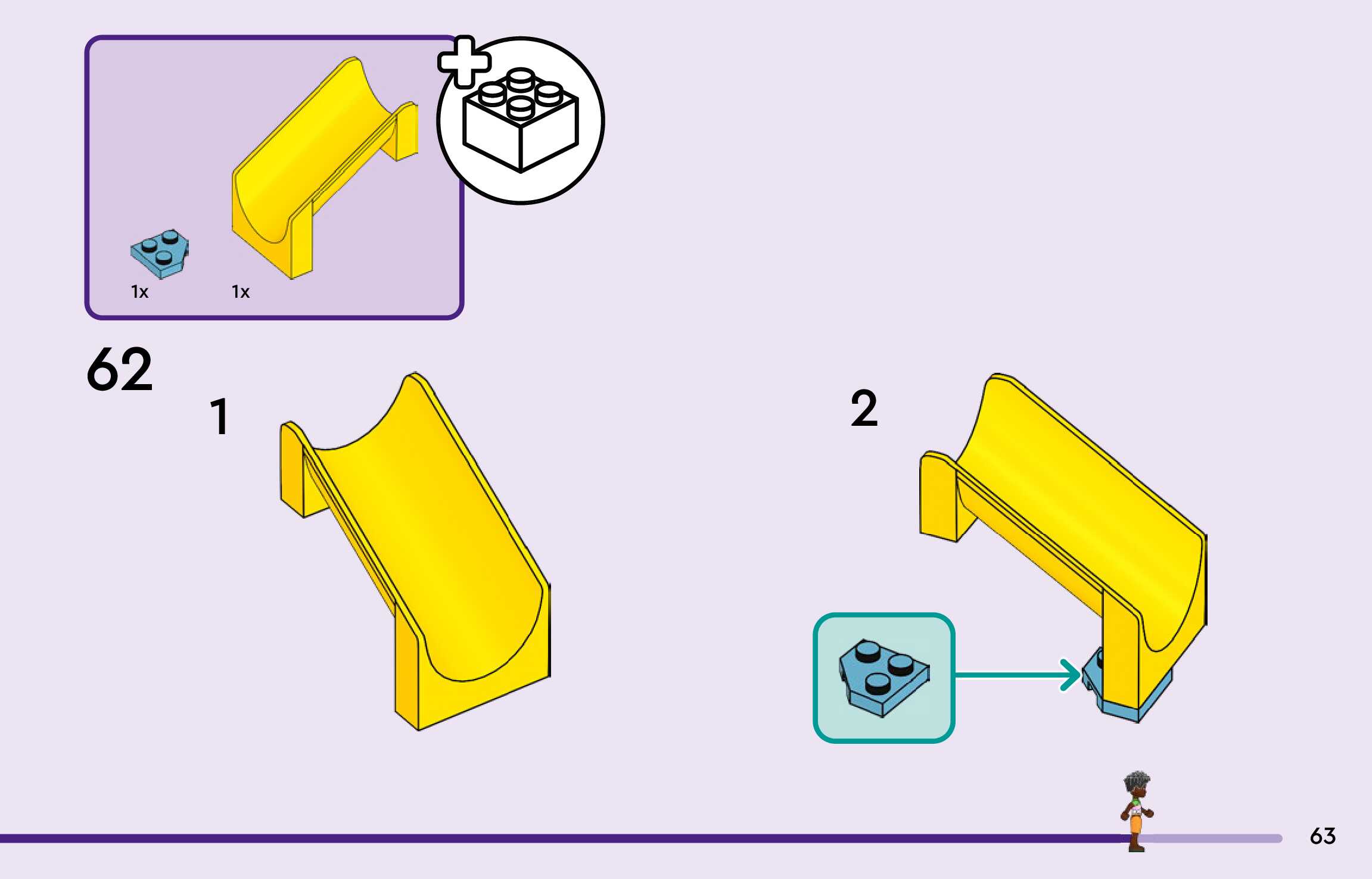 1x 1x

62

1

2

63