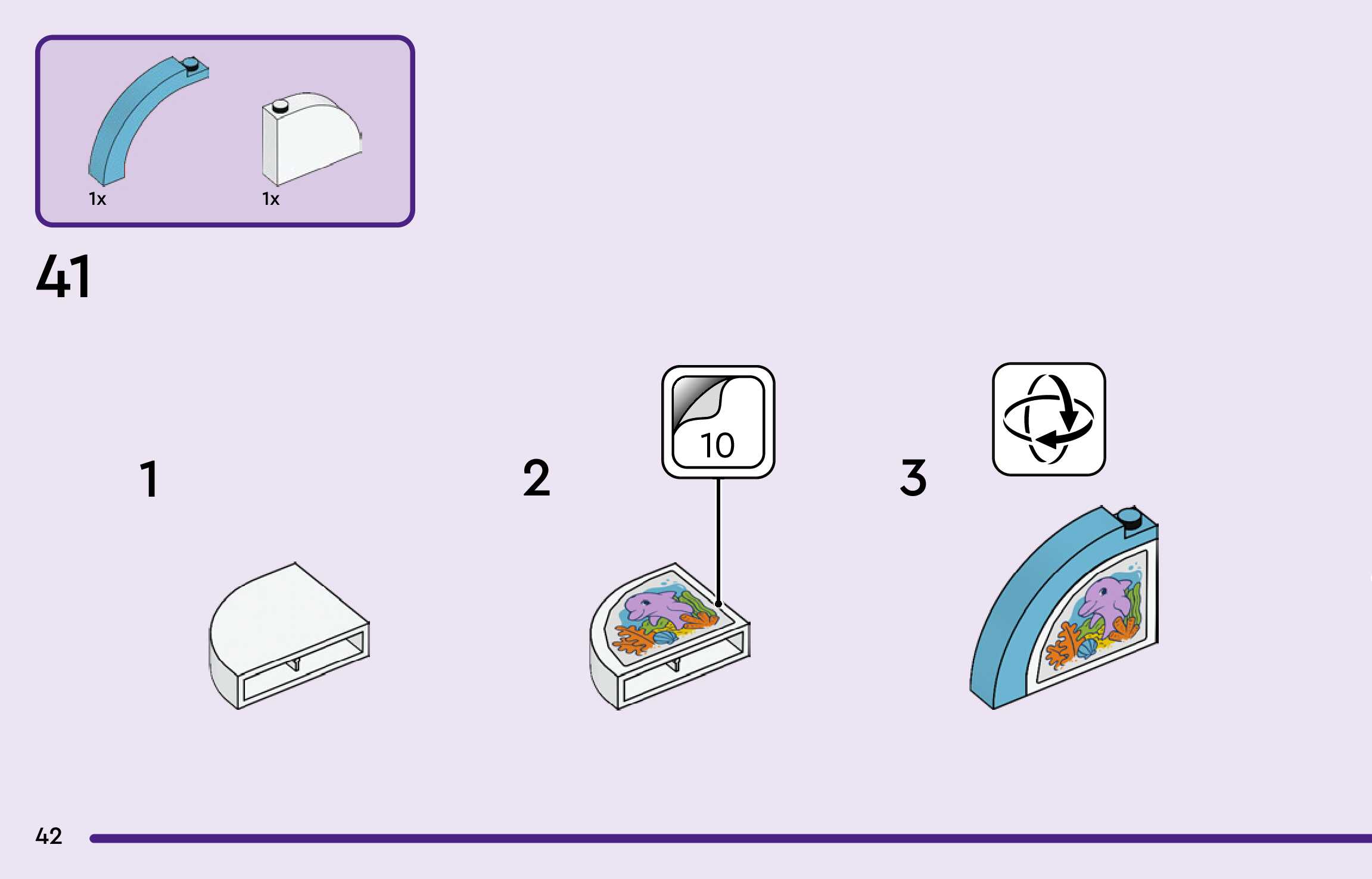 1x
1x

41

1

2
10

3

42