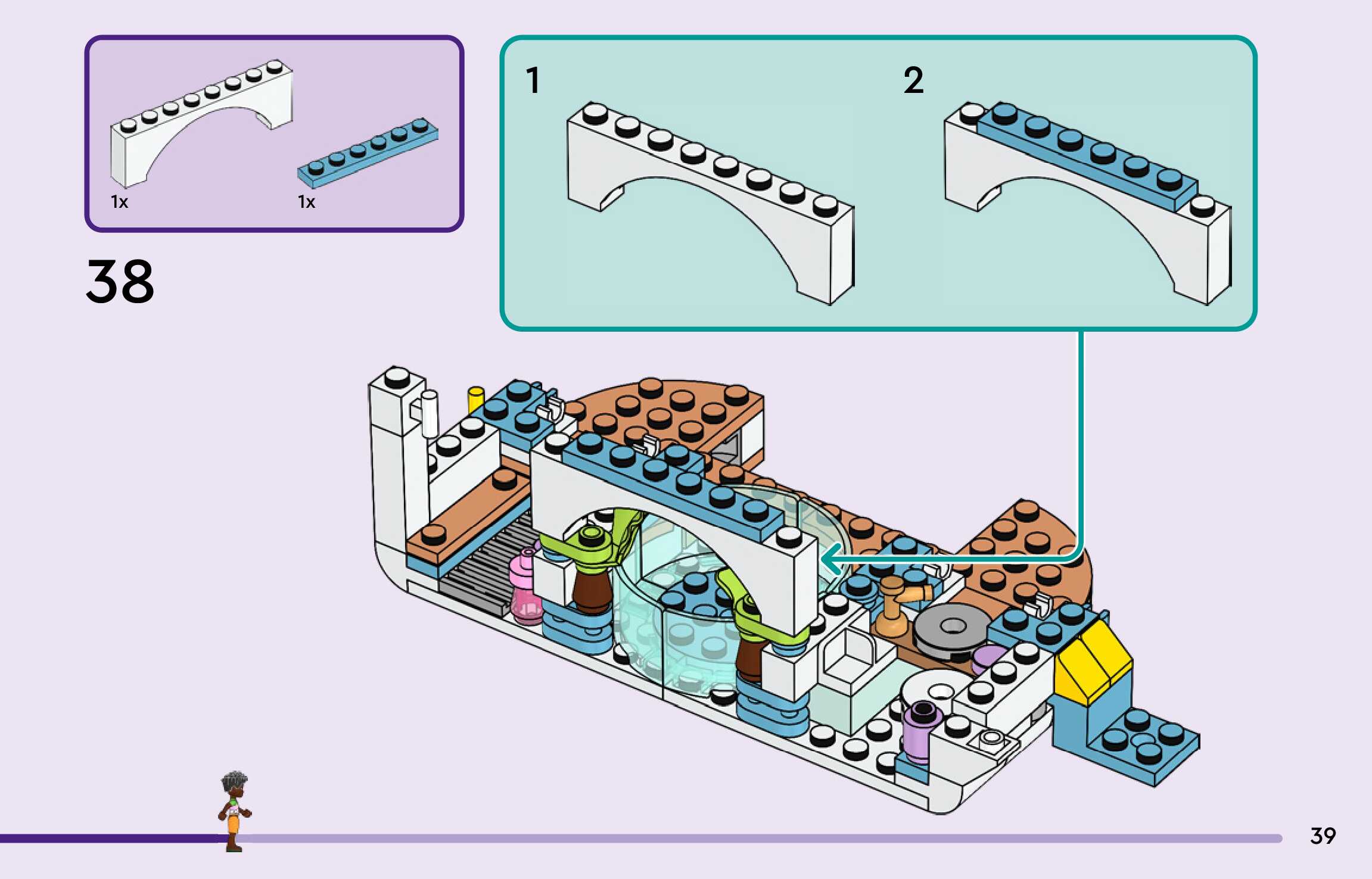 1x

1x

38

1

2

39