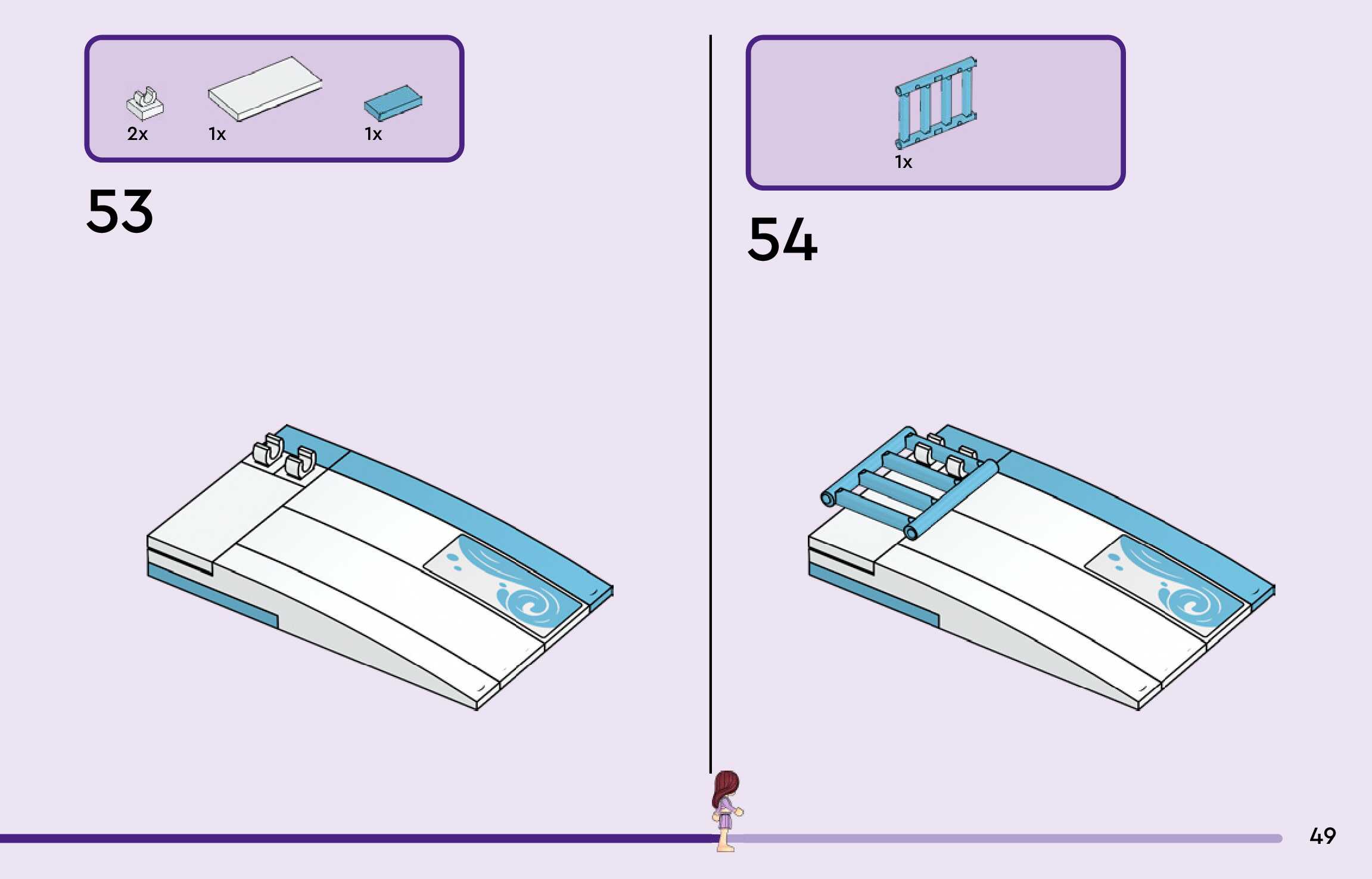 2x 1x 1x

53

1x

54

49