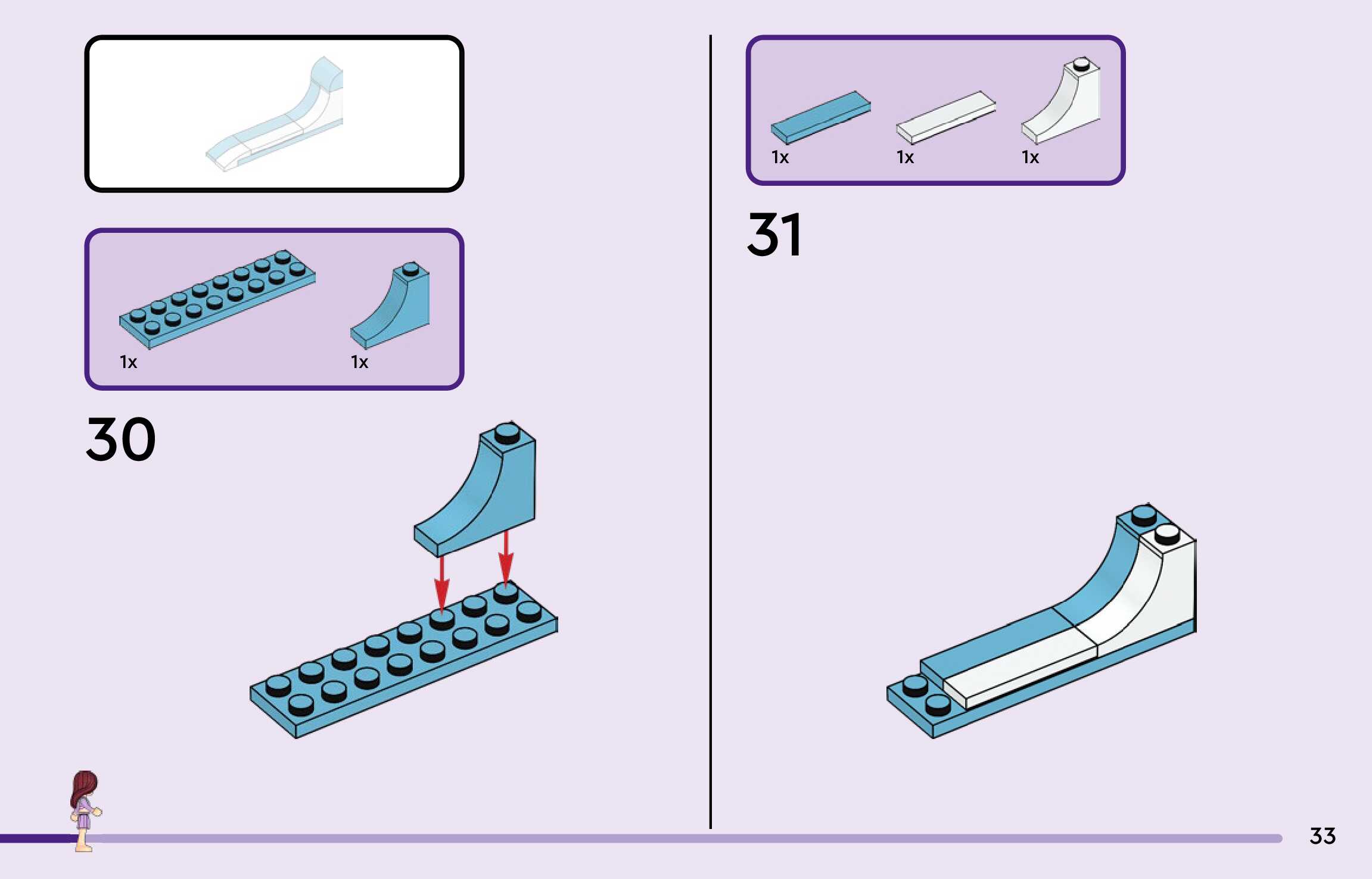 1x

1x

30

1x

1x

1x

31

33