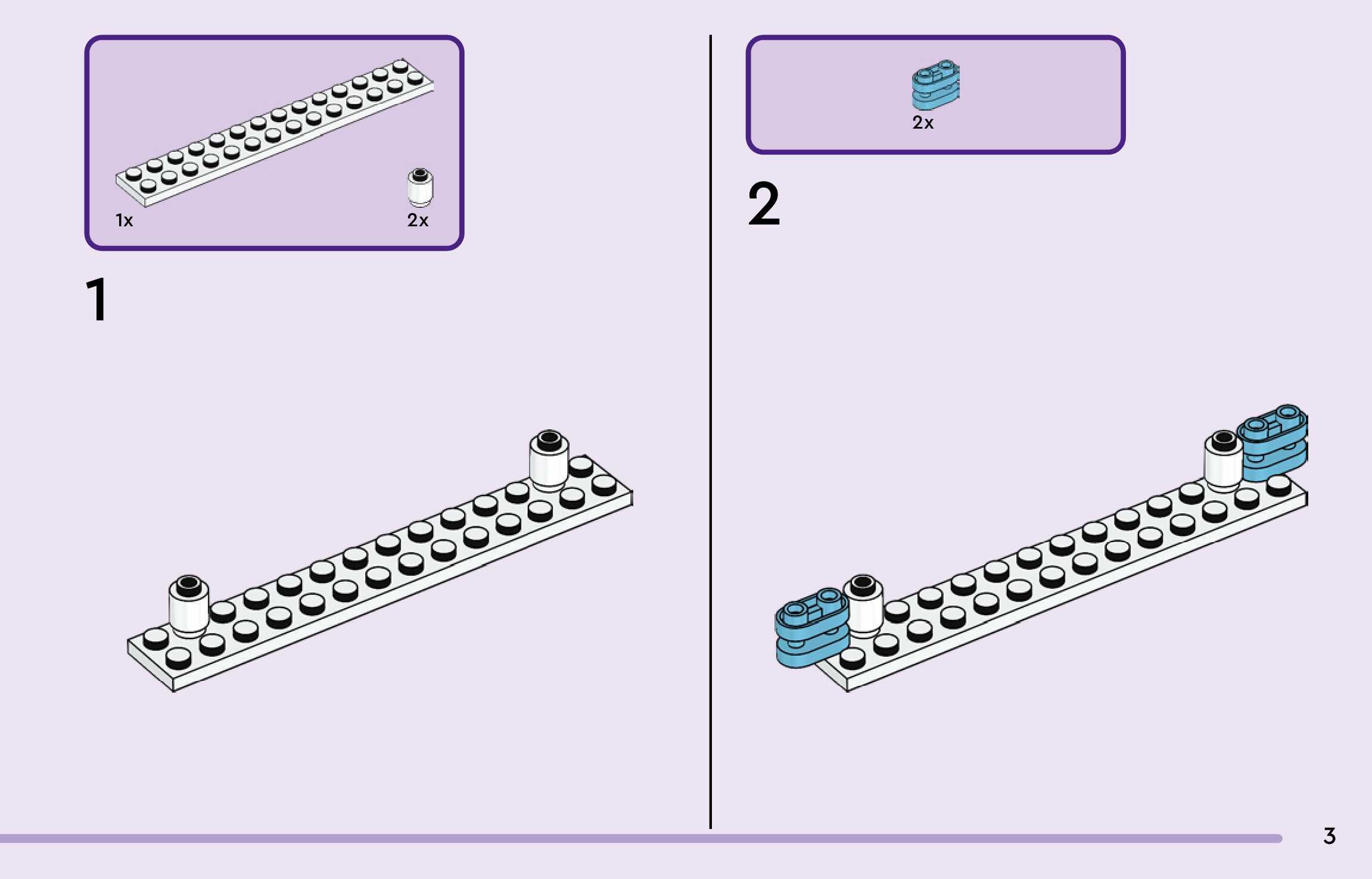 1x

2x

1

2x

2

3