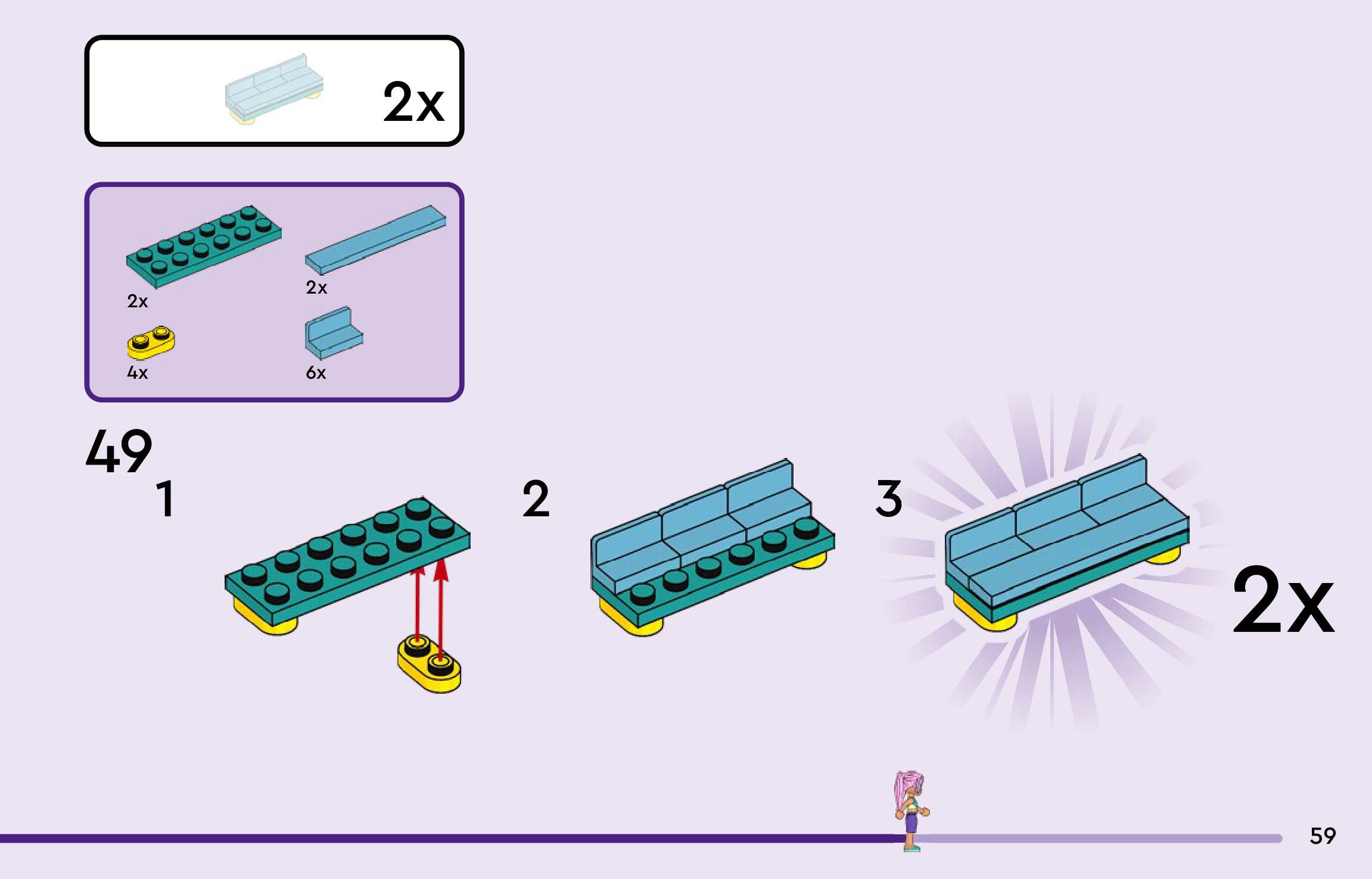 2x

2x

2x

4x

6x

49

1

2

3

2x

59