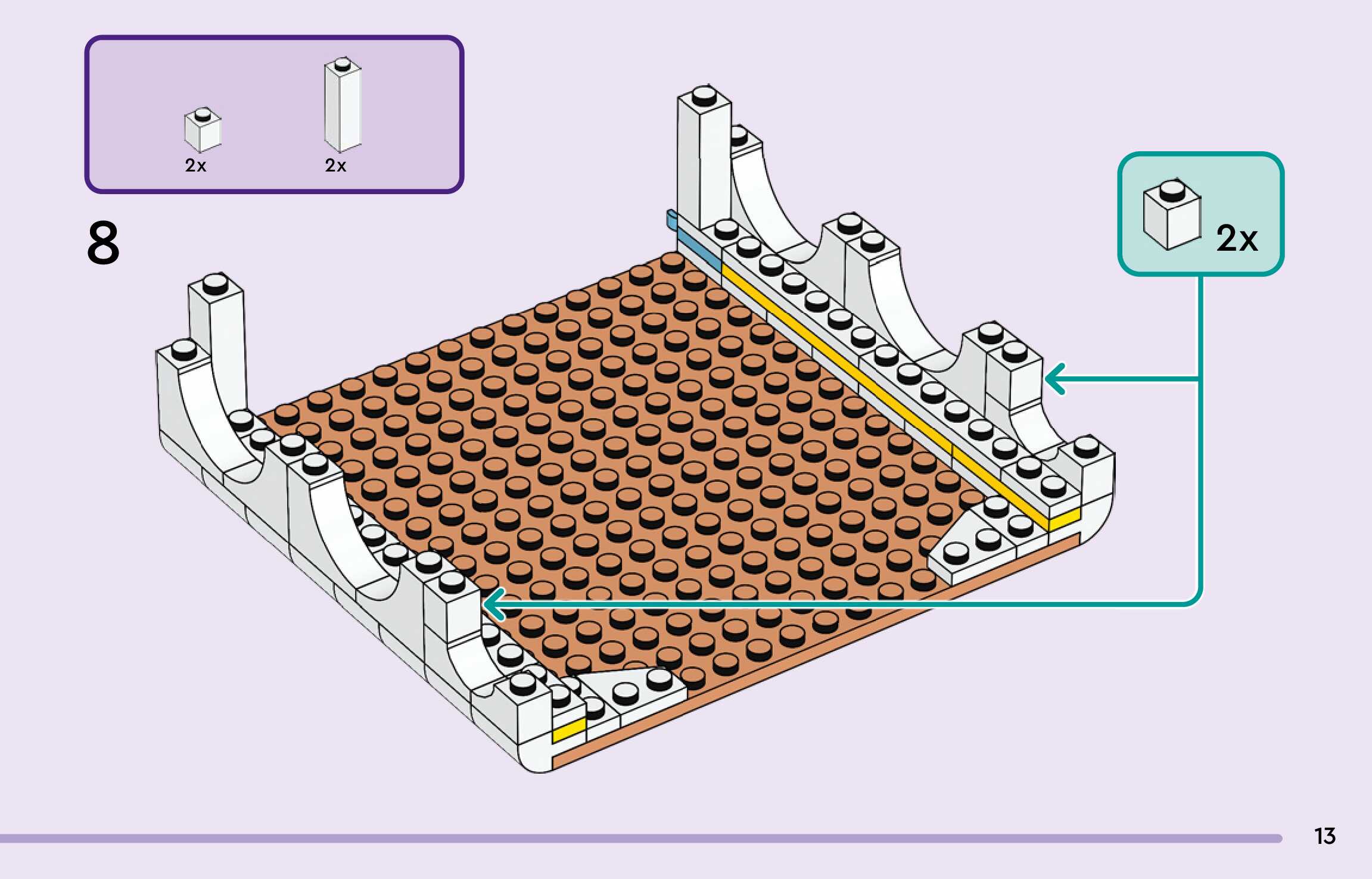 2x
2x

8

2x

13