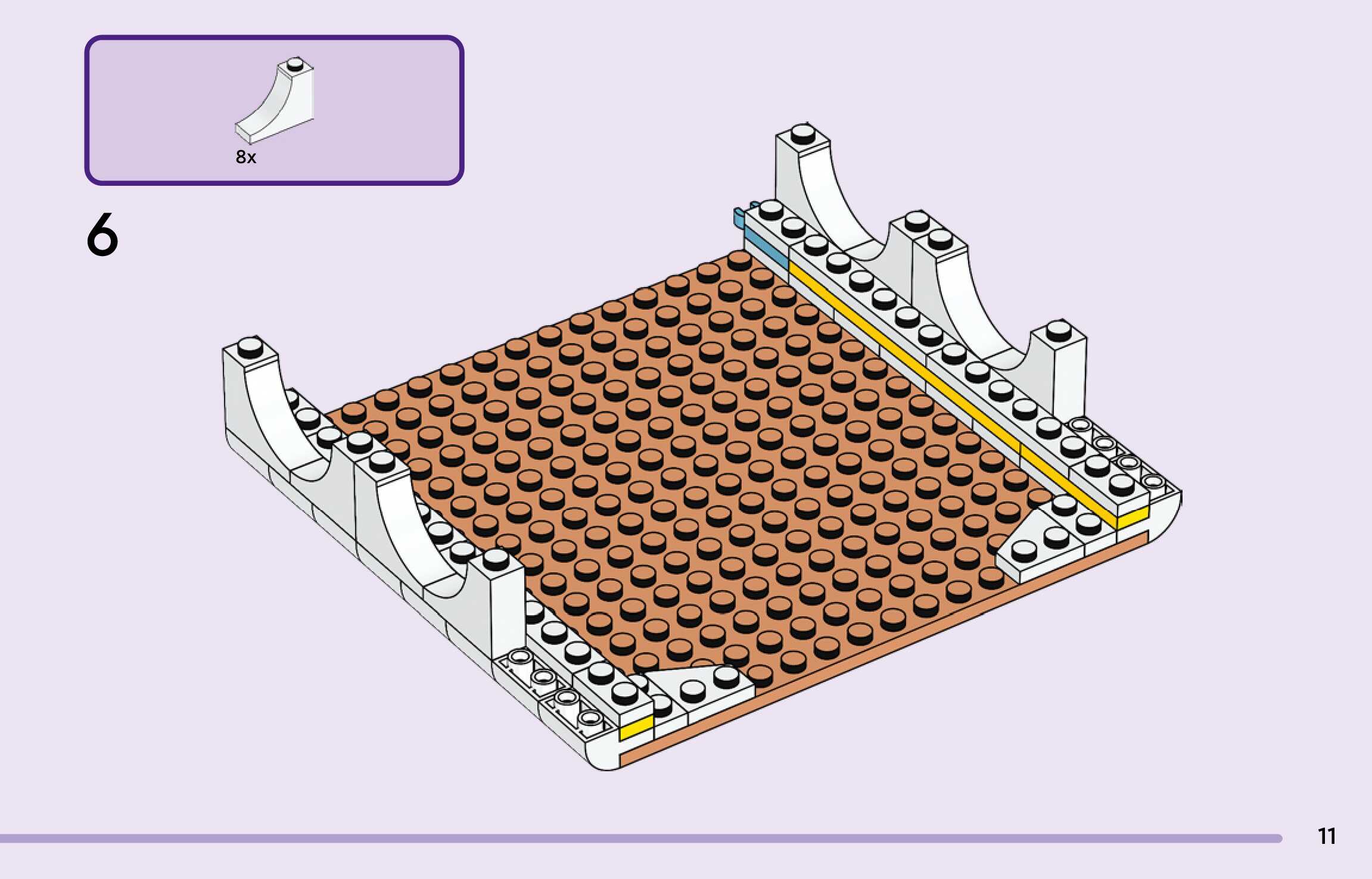 8x

6

11