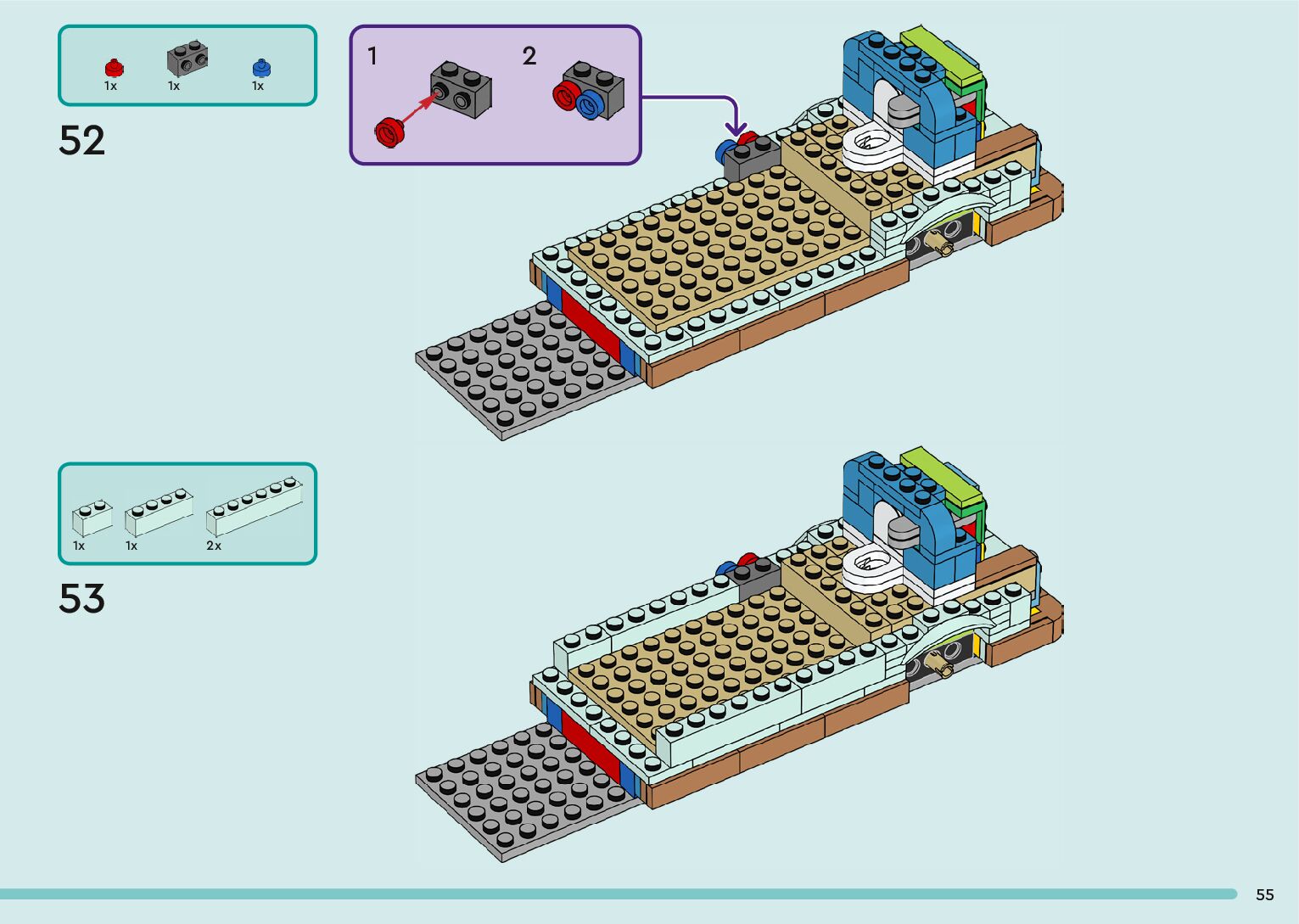 1x 1x 1x

52

1

2

1x 1x 2x

53

55