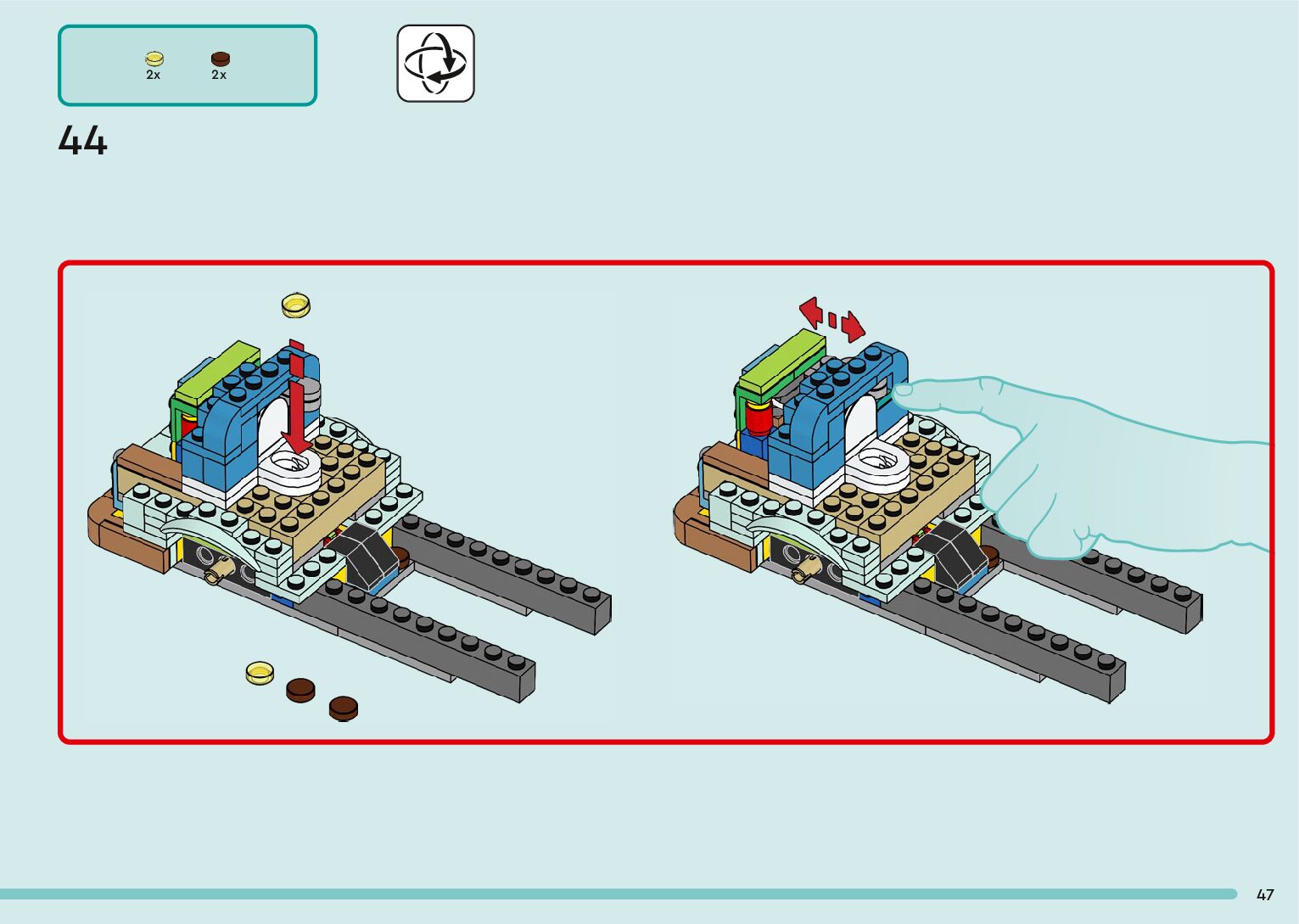 2x 2x

44

47