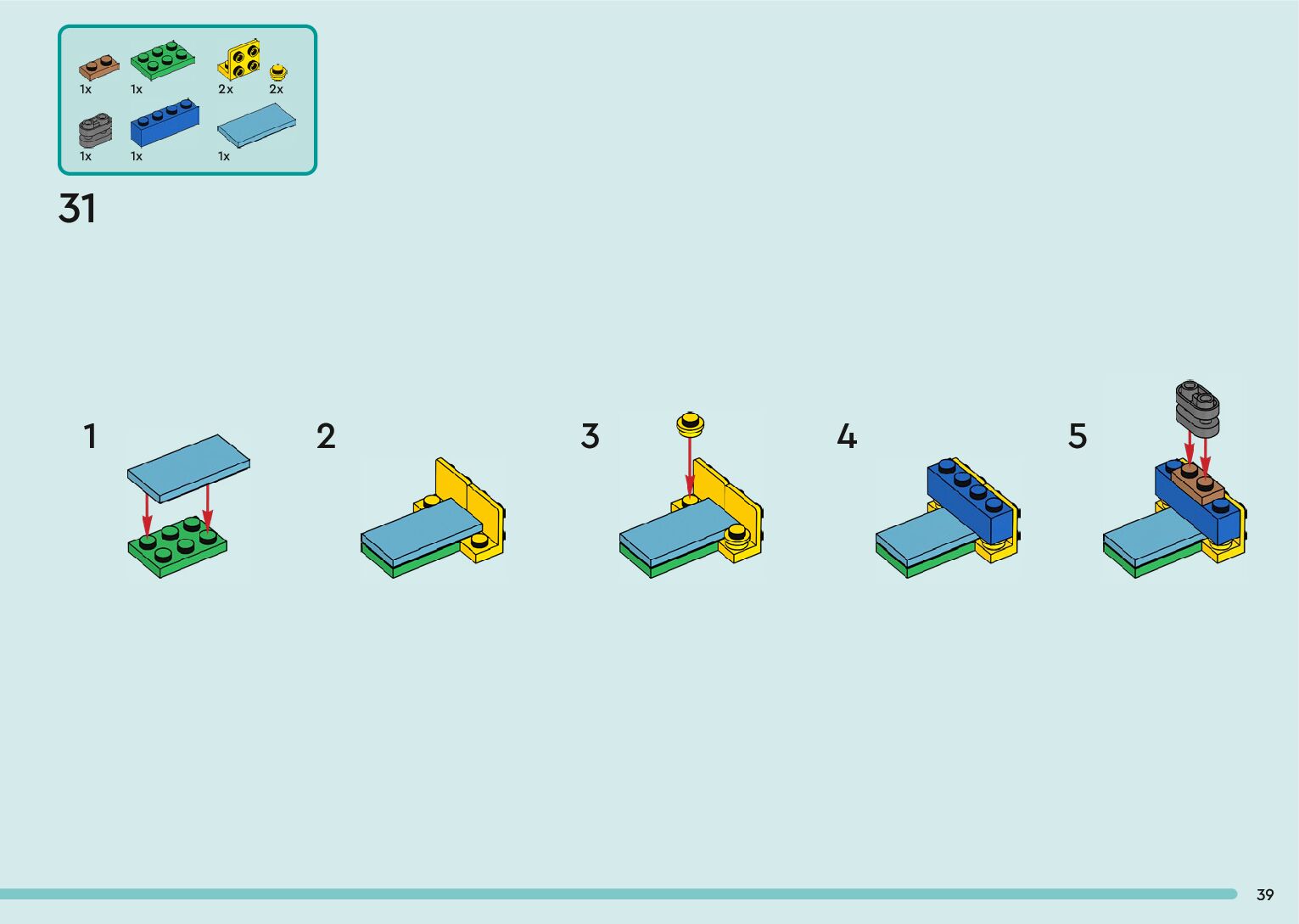 1x 1x 2x 2x
1x 1x 1x

31

1

2

3

4

5

39