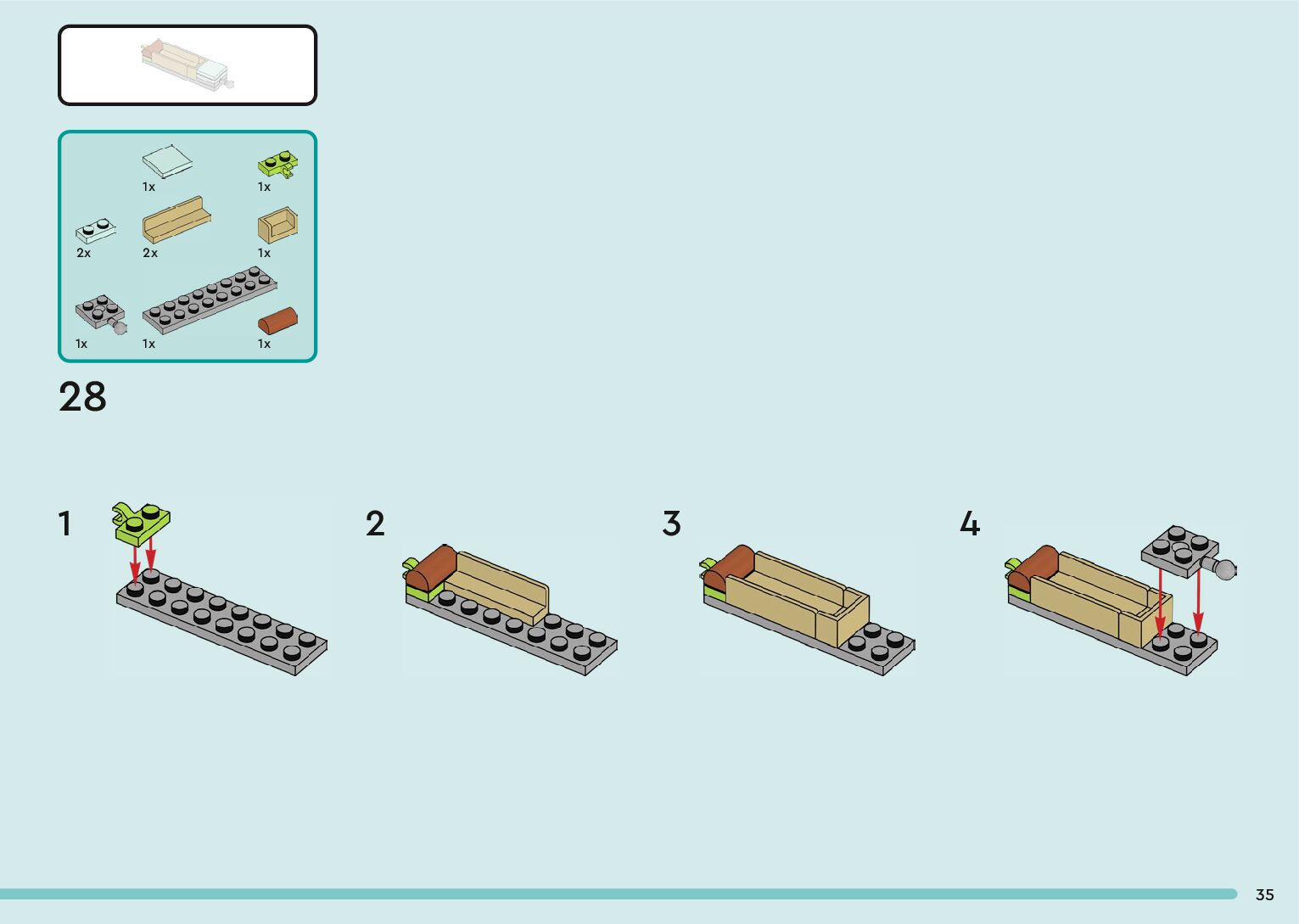 1x
1x
2x
2x
1x
1x
1x
1x

28

1

2

3

4

35