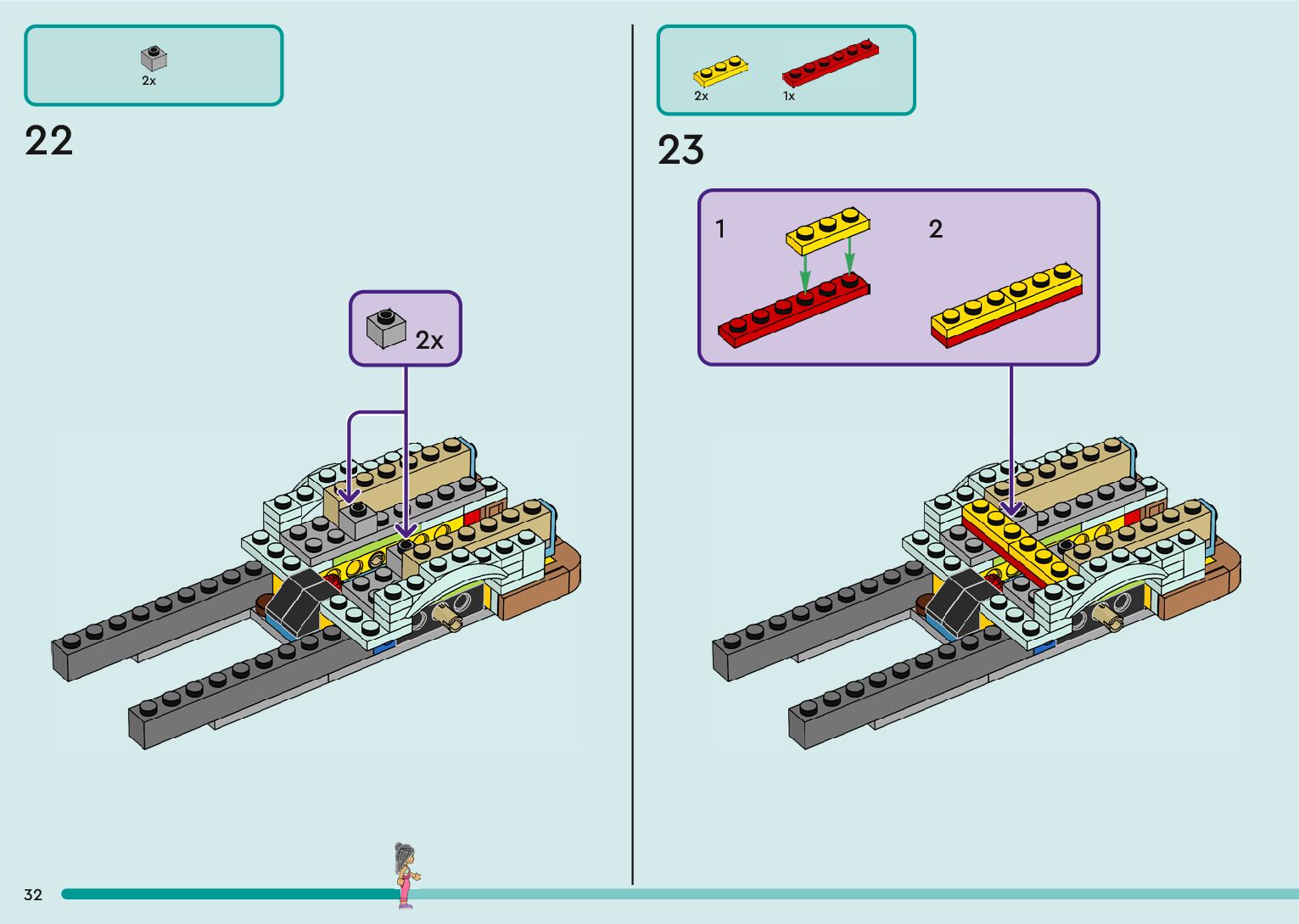 2x

22

2x

2x 1x

23

1

2

32